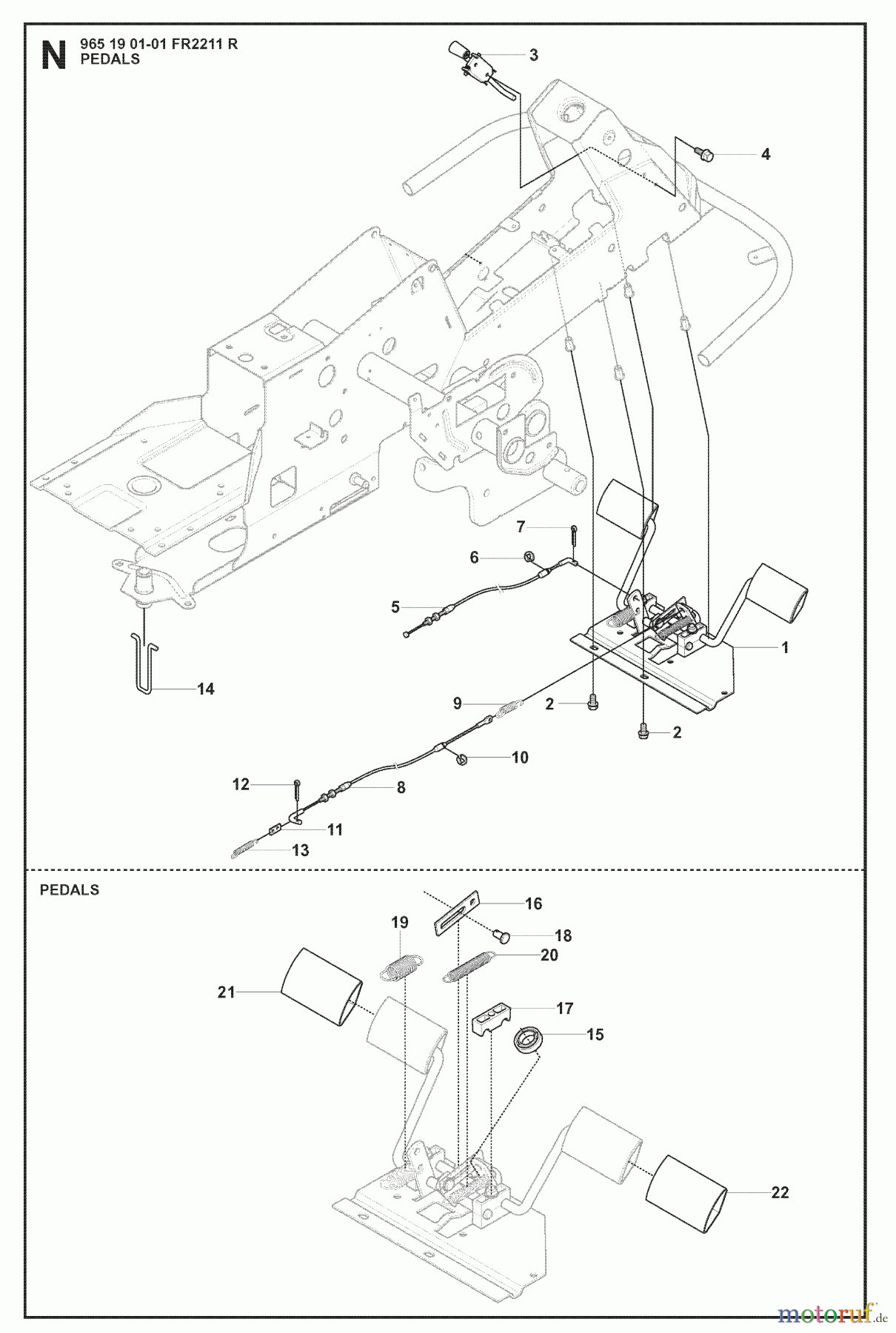 N 965 19 01-01 FR2211 R
PEDALS

3
4
7
6
5
1
14
9
2
2
10
12
8
11
13

PEDALS

16
19
18
20
21
17
15
22

motoruf.de