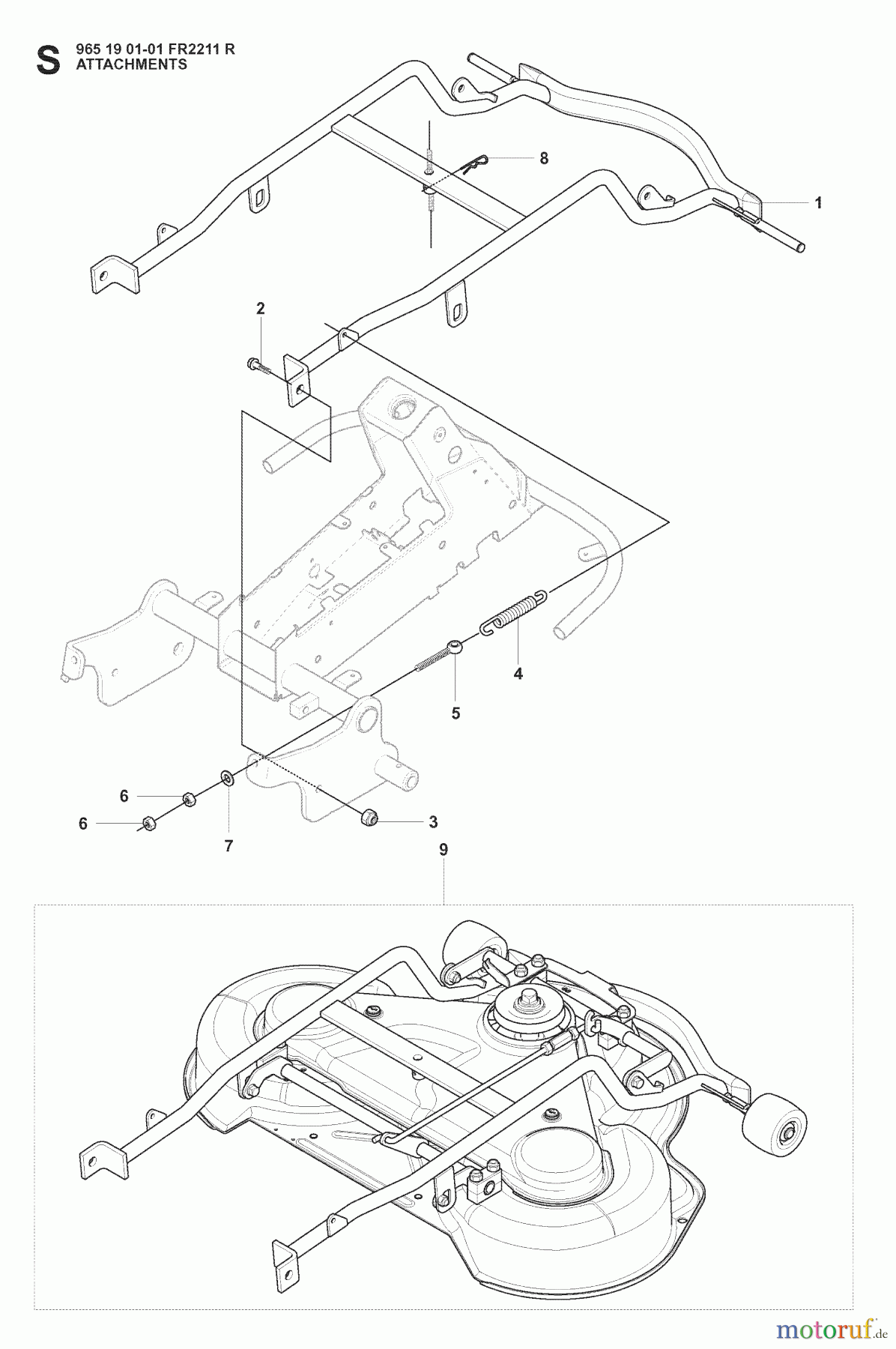 S
965 19 01-01 FR2211 R
ATTACHMENTS

8

1

2

4

5

6

6

7

3

9

motoruf.de