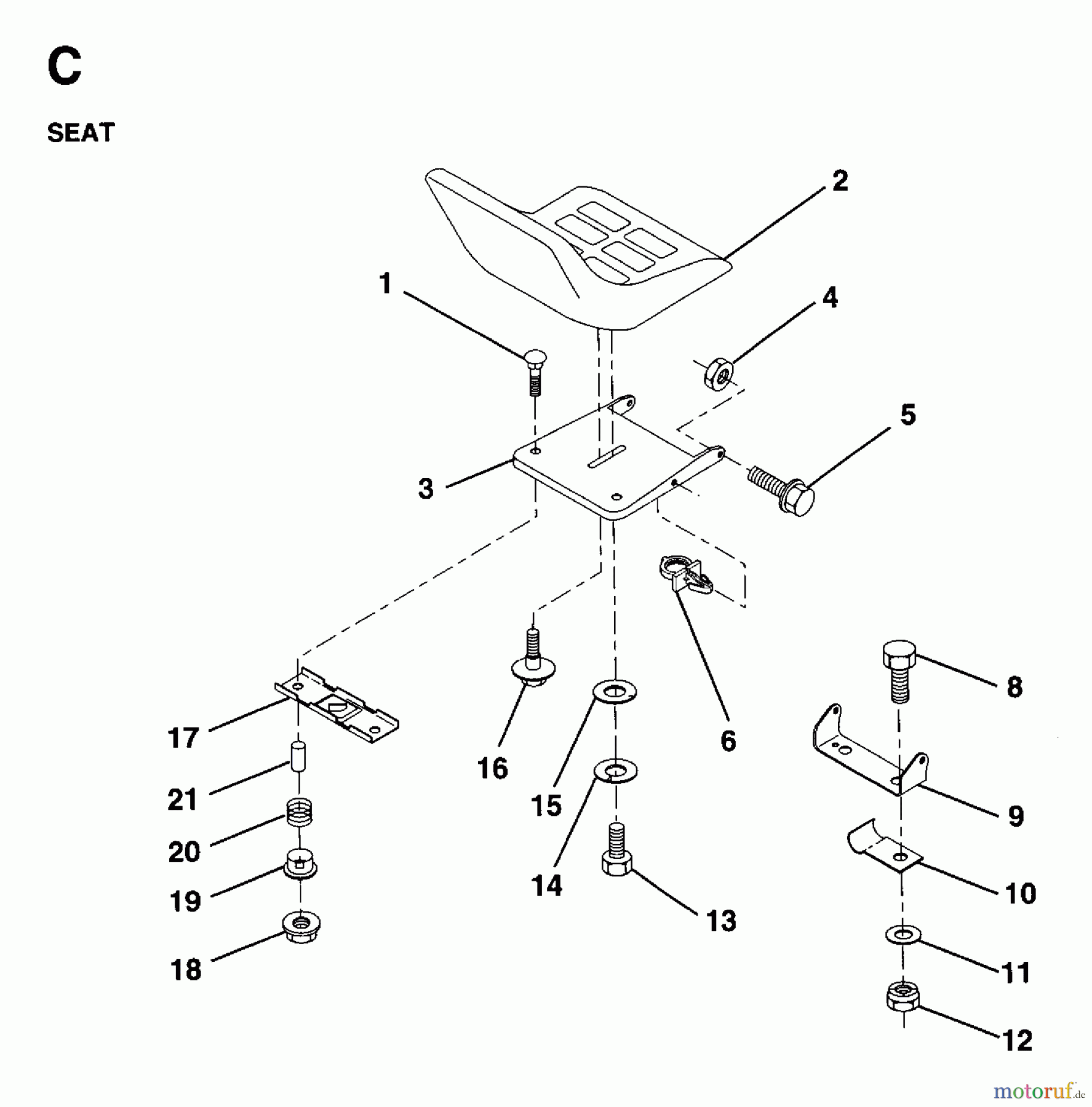 C

SEAT

2
1
4
5
3
6
8
17
16
15
9
21
20
14
10
19
13
18
11
12

motoruf.de