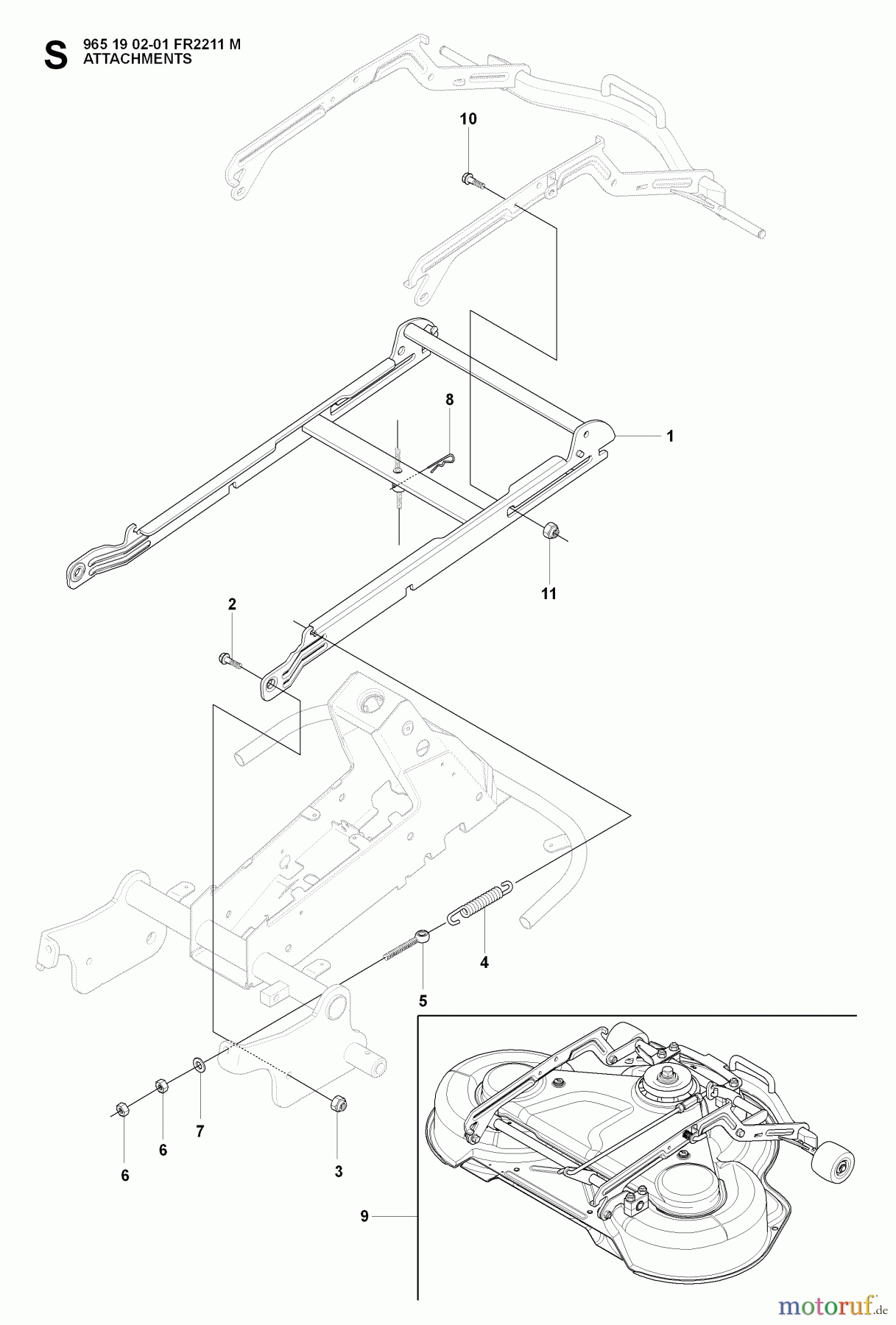 S
965 19 02-01 FR2211 M
ATTACHMENTS

10

8

1

11

2

4

5

7

6

6

3

9

motoruf.de