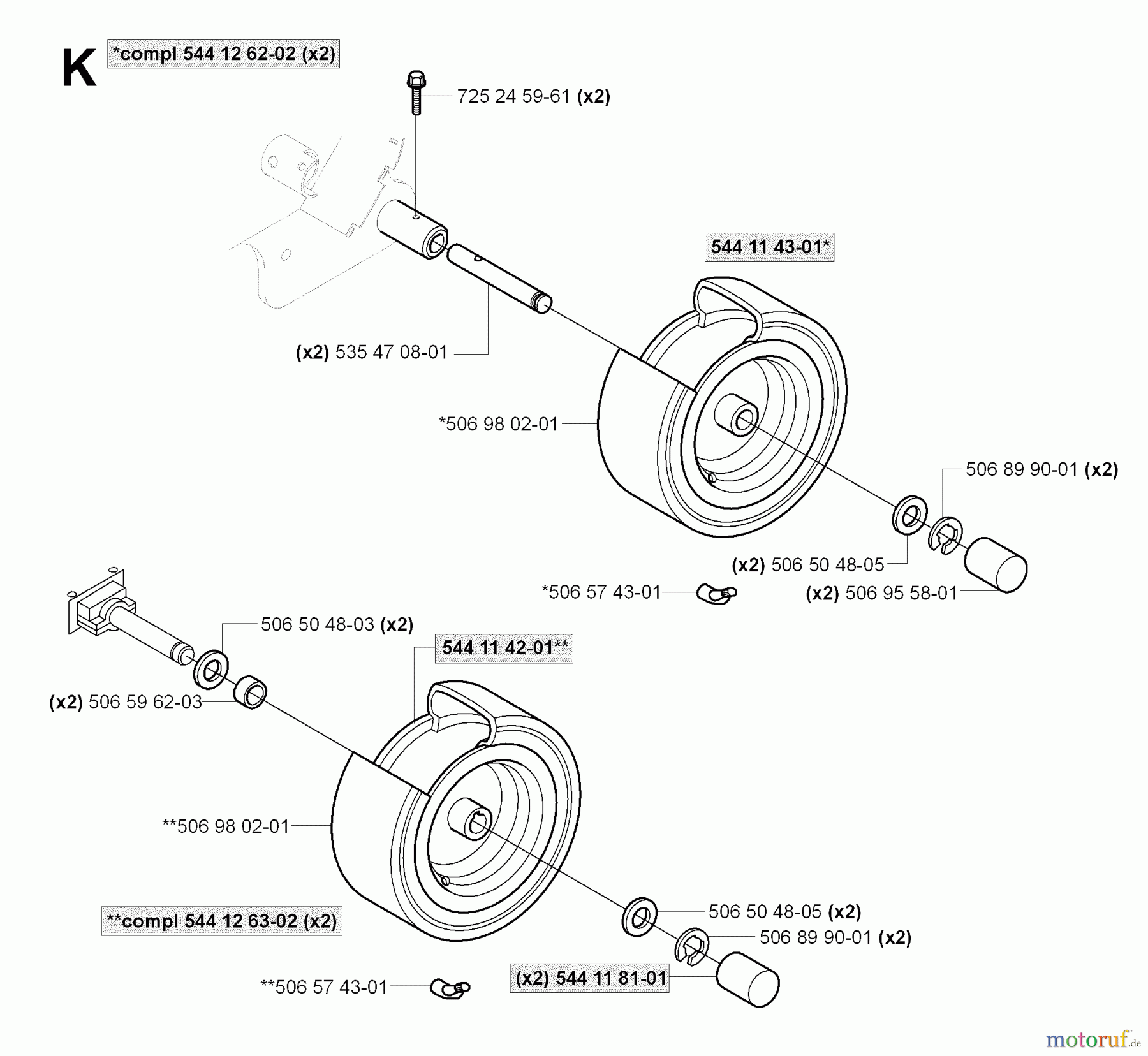 K

*compl 544 12 62-02 (x2)

725 24 59-61 (x2)

544 11 43-01*

(x2) 535 47 08-01

*506 98 02-01

506 89 90-01 (x2)

(x2) 506 50 48-05

*506 57 43-01

(x2) 506 95 58-01

506 50 48-03 (x2)

544 11 42-01**

(x2) 506 59 62-03

**506 98 02-01

**compl 544 12 63-02 (x2)

506 50 48-05 (x2)

506 89 90-01 (x2)

(x2) 544 11 81-01

**506 57 43-01

motoruf.de