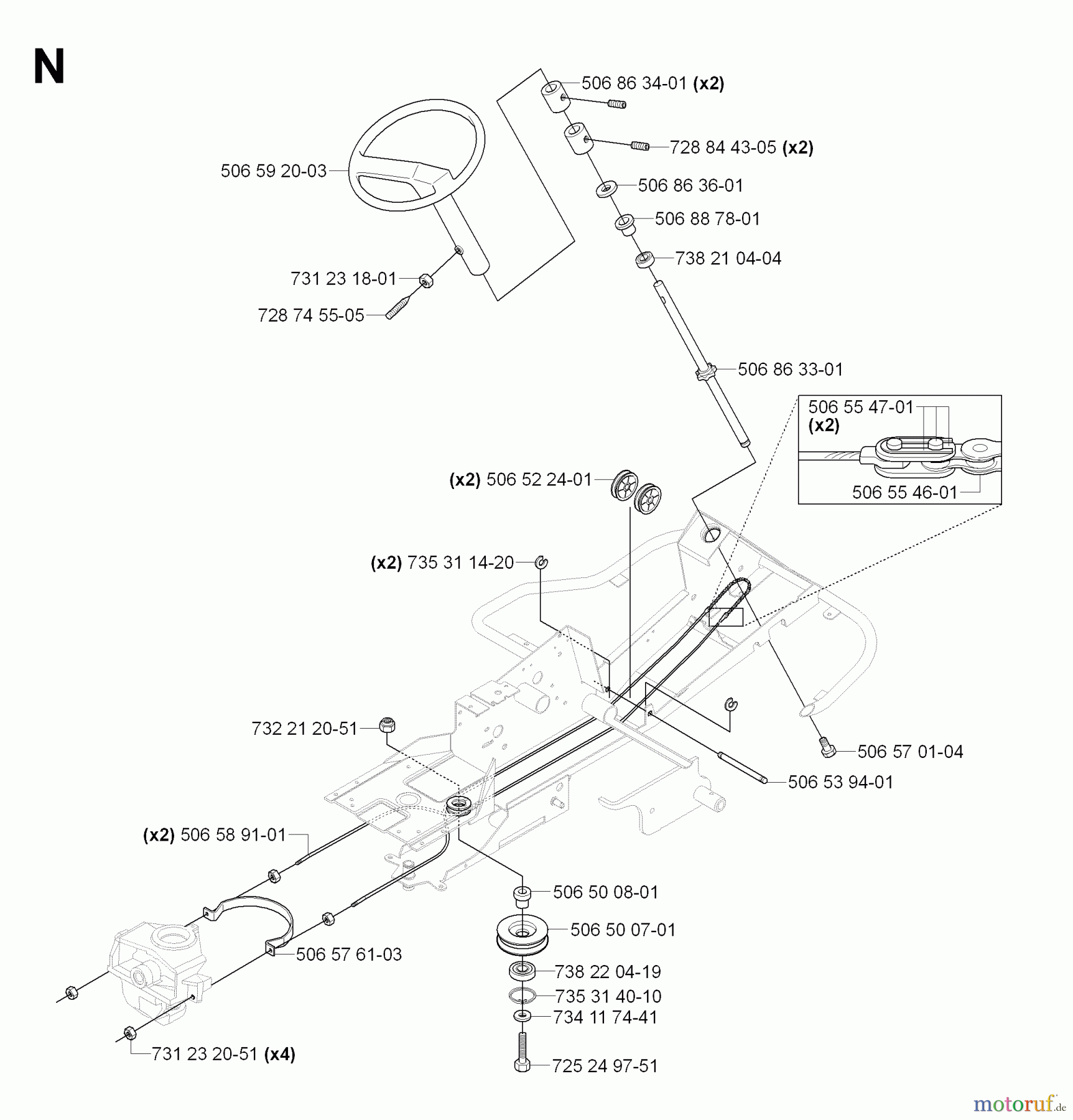 N

506 86 34-01 (x2)

728 84 43-05 (x2)

506 59 20-03

506 86 36-01

506 88 78-01

738 21 04-04

731 23 18-01

728 74 55-05

506 86 33-01

506 55 47-01 (x2)

506 55 46-01

(x2) 506 52 24-01

(x2) 735 31 14-20

732 21 20-51

506 57 01-04

506 53 94-01

(x2) 506 58 91-01

506 50 08-01

506 50 07-01

506 57 61-03

738 22 04-19

735 31 40-10

734 11 74-41

731 23 20-51 (x4)

725 24 97-51

motoruf.de