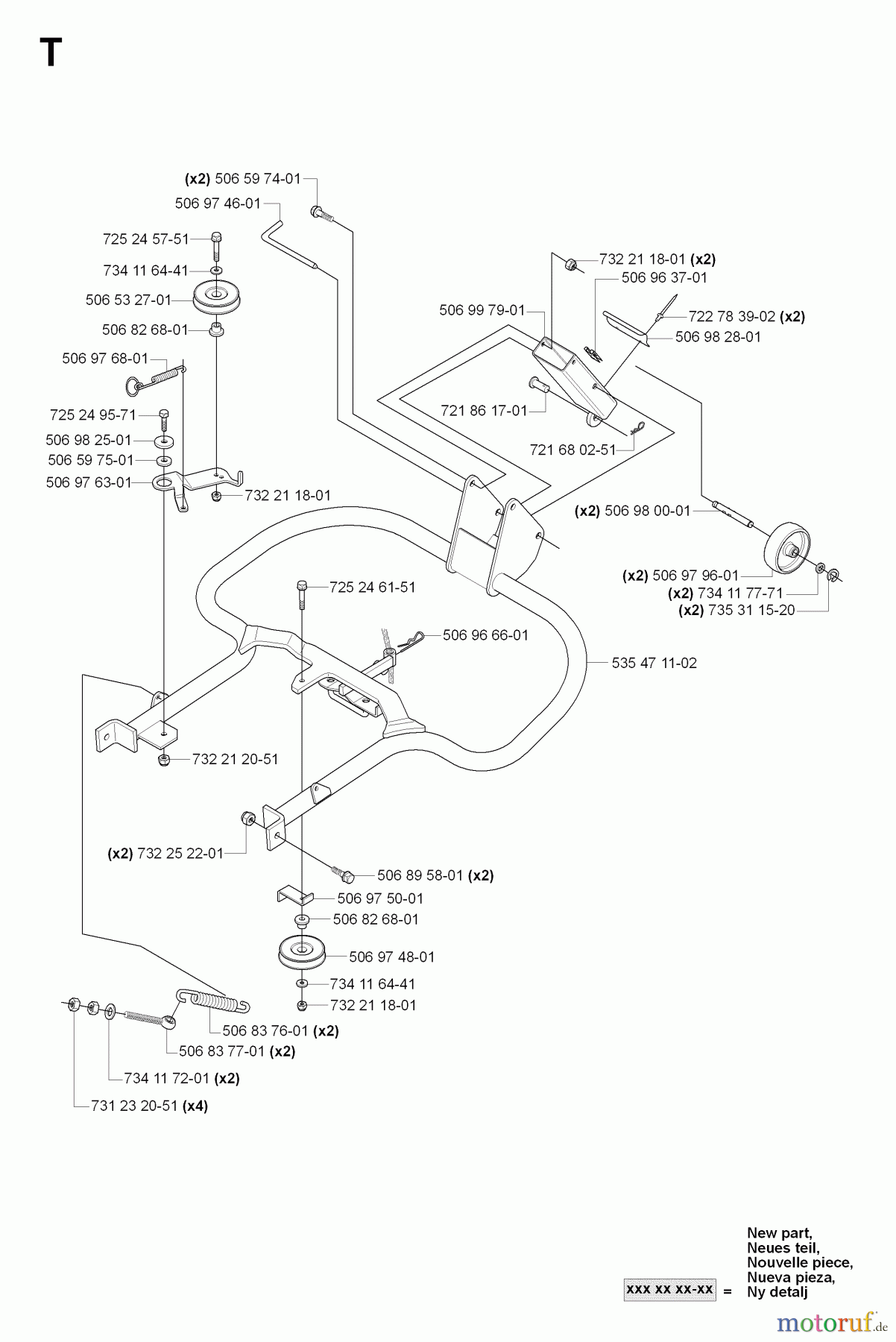 T

(x2) 506 59 74-01
506 97 46-01
725 24 57-51
734 11 64-41
506 53 27-01
506 82 68-01
506 97 68-01
725 24 95-71
506 98 25-01
506 59 75-01
506 97 63-01
732 21 18-01
732 21 18-01 (x2)
506 96 37-01
506 99 79-01
722 78 39-02 (x2)
506 98 28-01
721 86 17-01
721 68 02-51
(x2) 506 98 00-01
(x2) 506 97 96-01
(x2) 734 11 77-71
(x2) 735 31 15-20
725 24 61-51
506 96 66-01
535 47 11-02
732 21 20-51
(x2) 732 25 22-01
506 89 58-01 (x2)
506 97 50-01
506 82 68-01
506 97 48-01
734 11 64-41
732 21 18-01
506 83 76-01 (x2)
506 83 77-01 (x2)
734 11 72-01 (x2)
731 23 20-51 (x4)

xxx xx xx-xx = New part, Neues teil, Nouvelle piece, Nueva pieza, Ny detalj

motoruf.de