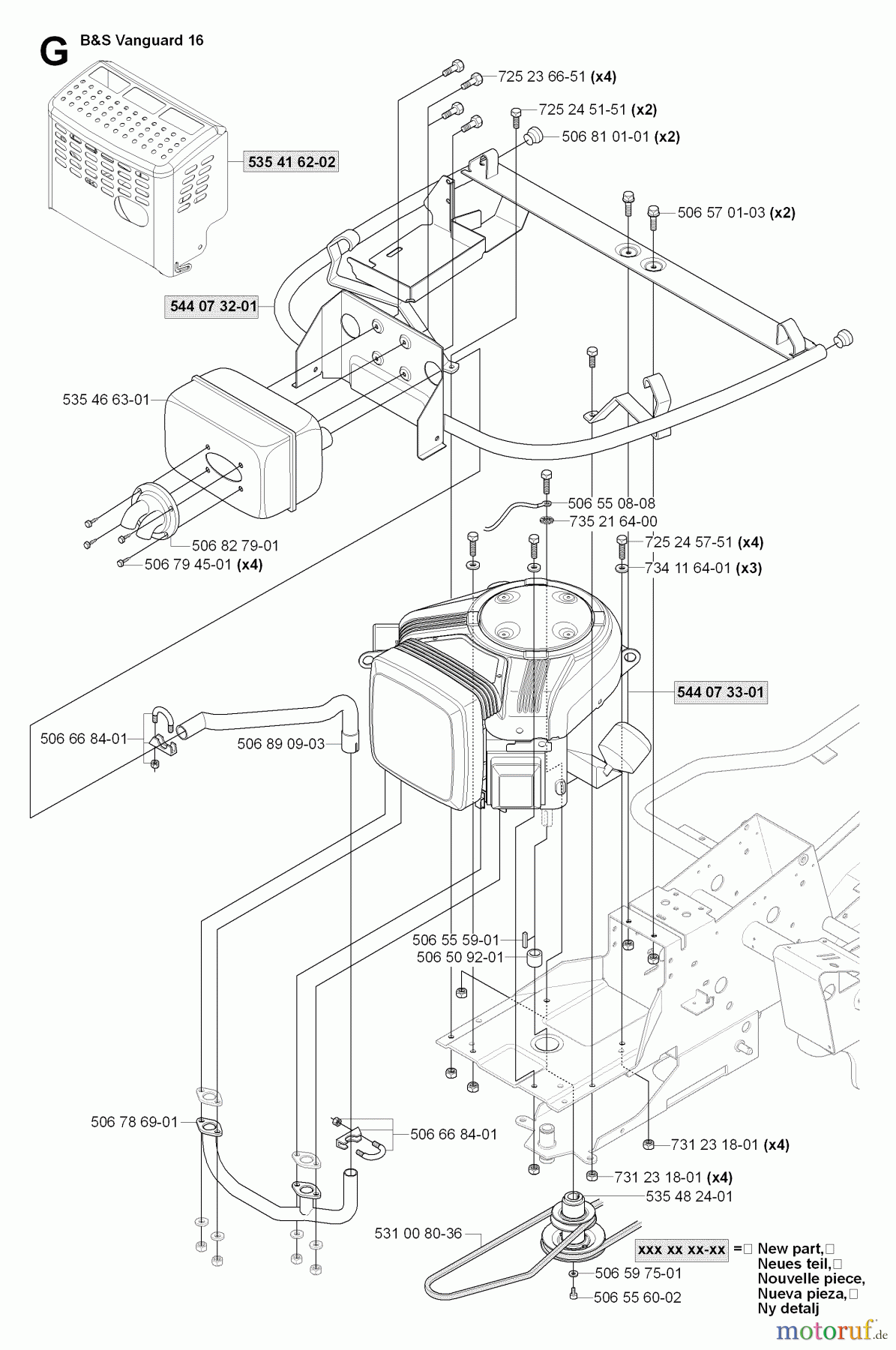 G B&S Vanguard 16

725 23 66-51 (x4)
725 24 51-51 (x2)
506 81 01-01 (x2)
535 41 62-02
506 57 01-03 (x2)
544 07 32-01
535 46 63-01
506 55 08-08
735 21 64-00
725 24 57-51 (x4)
734 11 64-01 (x3)
506 82 79-01
506 79 45-01 (x4)
544 07 33-01
506 66 84-01
506 89 09-03
506 55 59-01
506 50 92-01
506 78 69-01
506 66 84-01
731 23 18-01 (x4)
731 23 18-01 (x4)
535 48 24-01
531 00 80-36
xxx xx xx-xx = New part, Neues teil, Nouvelle piece, Nueva pieza, Ny detalj
506 59 75-01
506 55 60-02
motoruf.de