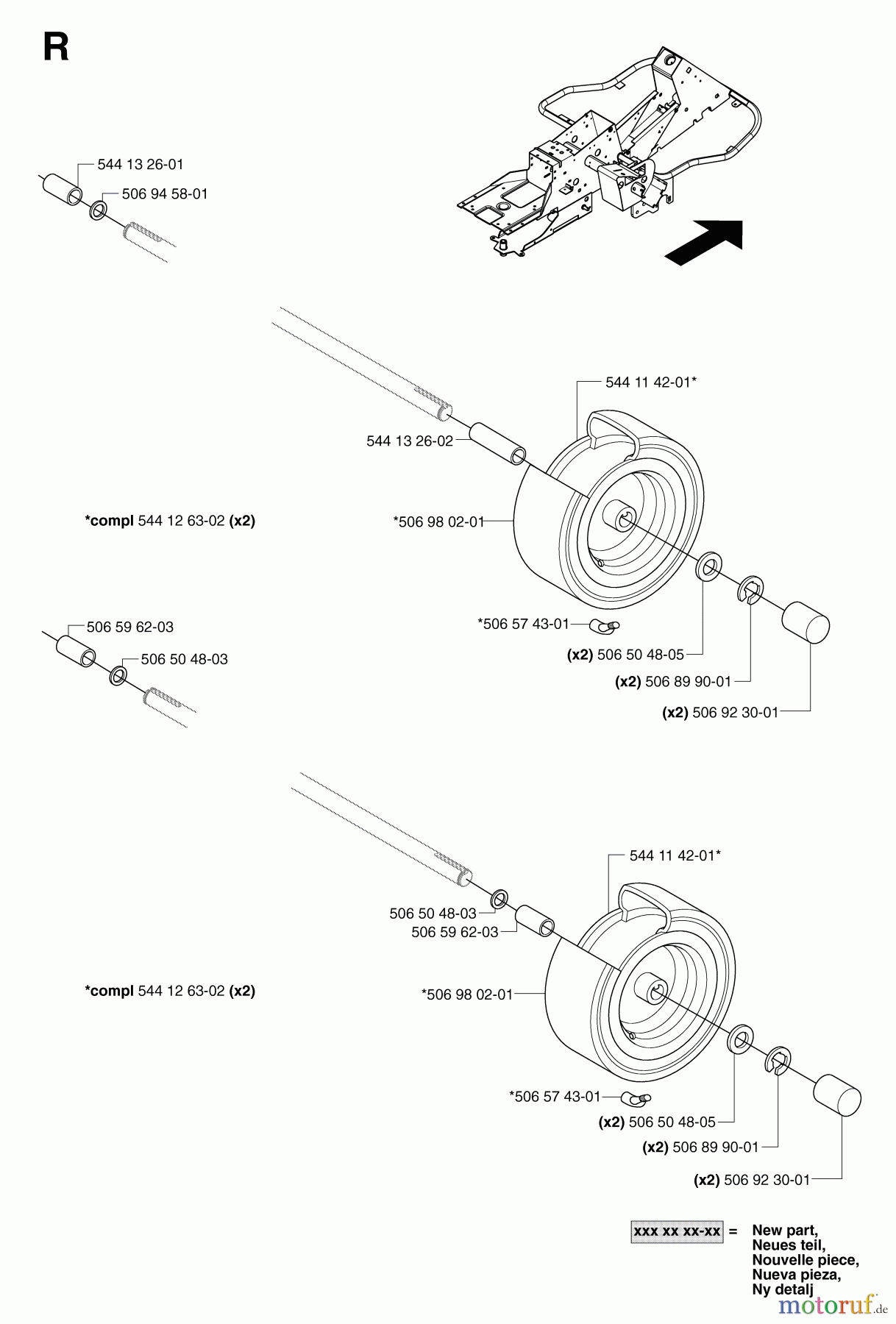 R

544 13 26-01
506 94 58-01

544 11 42-01*
544 13 26-02
*compl 544 12 63-02 (x2)
*506 98 02-01
*506 57 43-01
(x2) 506 50 48-05
(x2) 506 89 90-01
(x2) 506 92 30-01

506 59 62-03
506 50 48-03

544 11 42-01*
506 50 48-03
506 59 62-03
*compl 544 12 63-02 (x2)
*506 98 02-01
*506 57 43-01
(x2) 506 50 48-05
(x2) 506 89 90-01
(x2) 506 92 30-01

xxx xx xx-xx = New part, Neues teil, Nouvelle piece, Nueva pieza, Ny detalj

motoruf.de