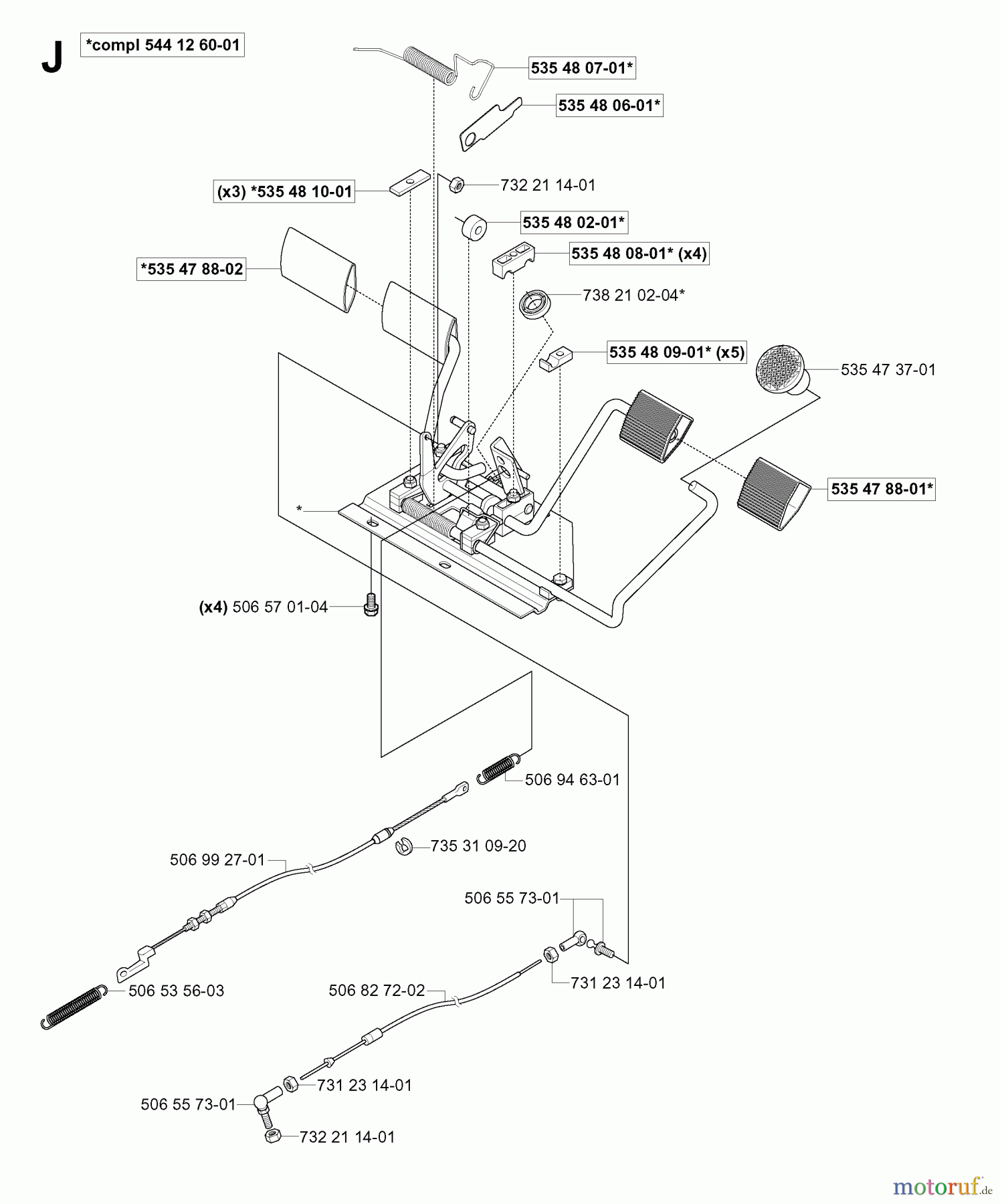 J

*compl 544 12 60-01

535 48 07-01*

535 48 06-01*

(x3) *535 48 10-01

732 21 14-01

535 48 02-01*

535 48 08-01* (x4)

*535 47 88-02

738 21 02-04*

535 48 09-01* (x5)

535 47 37-01

535 47 88-01*

*

(x4) 506 57 01-04

506 94 63-01

735 31 09-20

506 99 27-01

506 55 73-01

731 23 14-01

506 53 56-03

506 82 72-02

731 23 14-01

506 55 73-01

732 21 14-01

motoruf.de