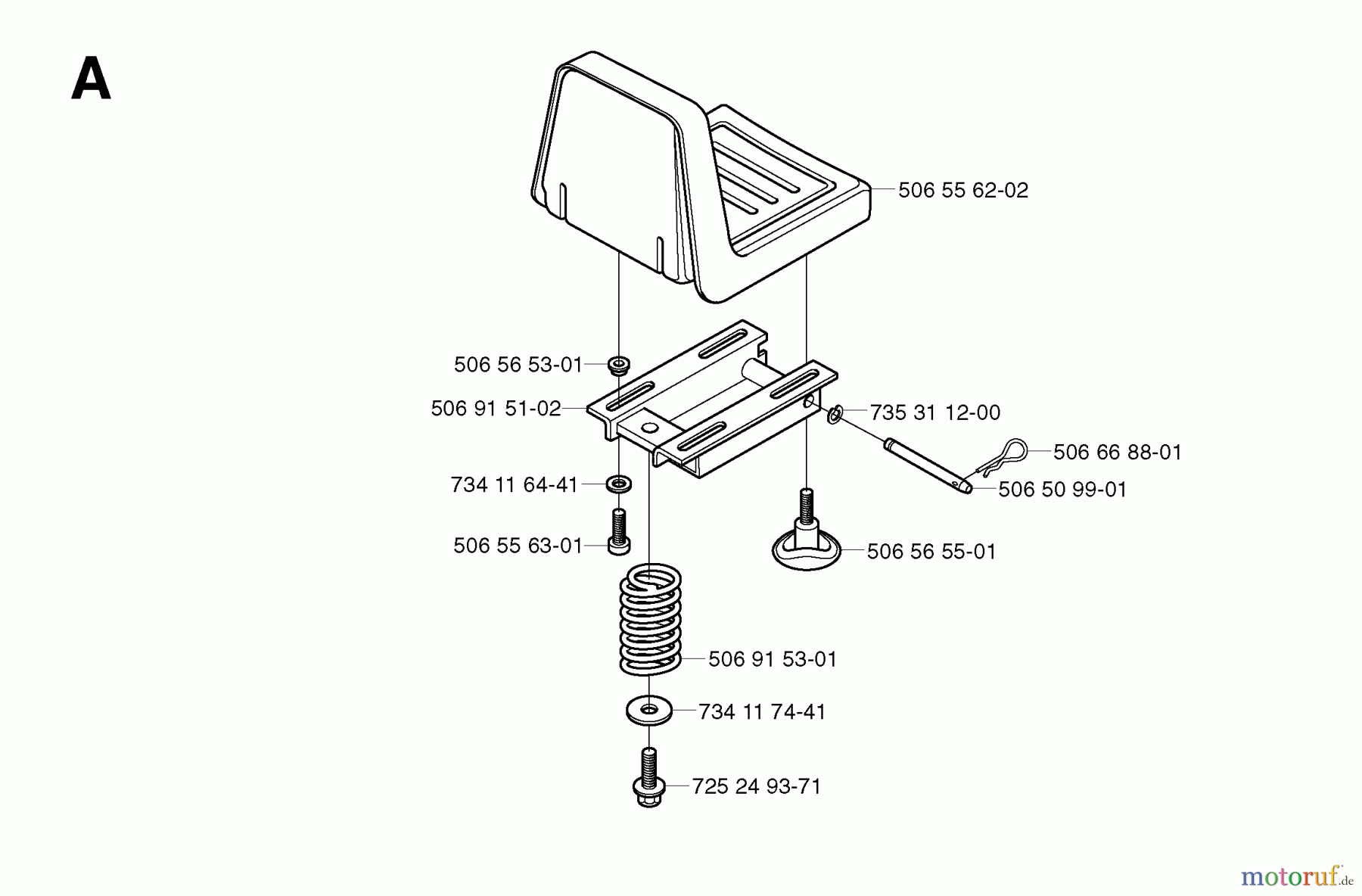 A

506 55 62-02

506 56 53-01

506 91 51-02

735 31 12-00

506 66 88-01

734 11 64-41

506 50 99-01

506 55 63-01

506 56 55-01

506 91 53-01

734 11 74-41

725 24 93-71

motoruf.de