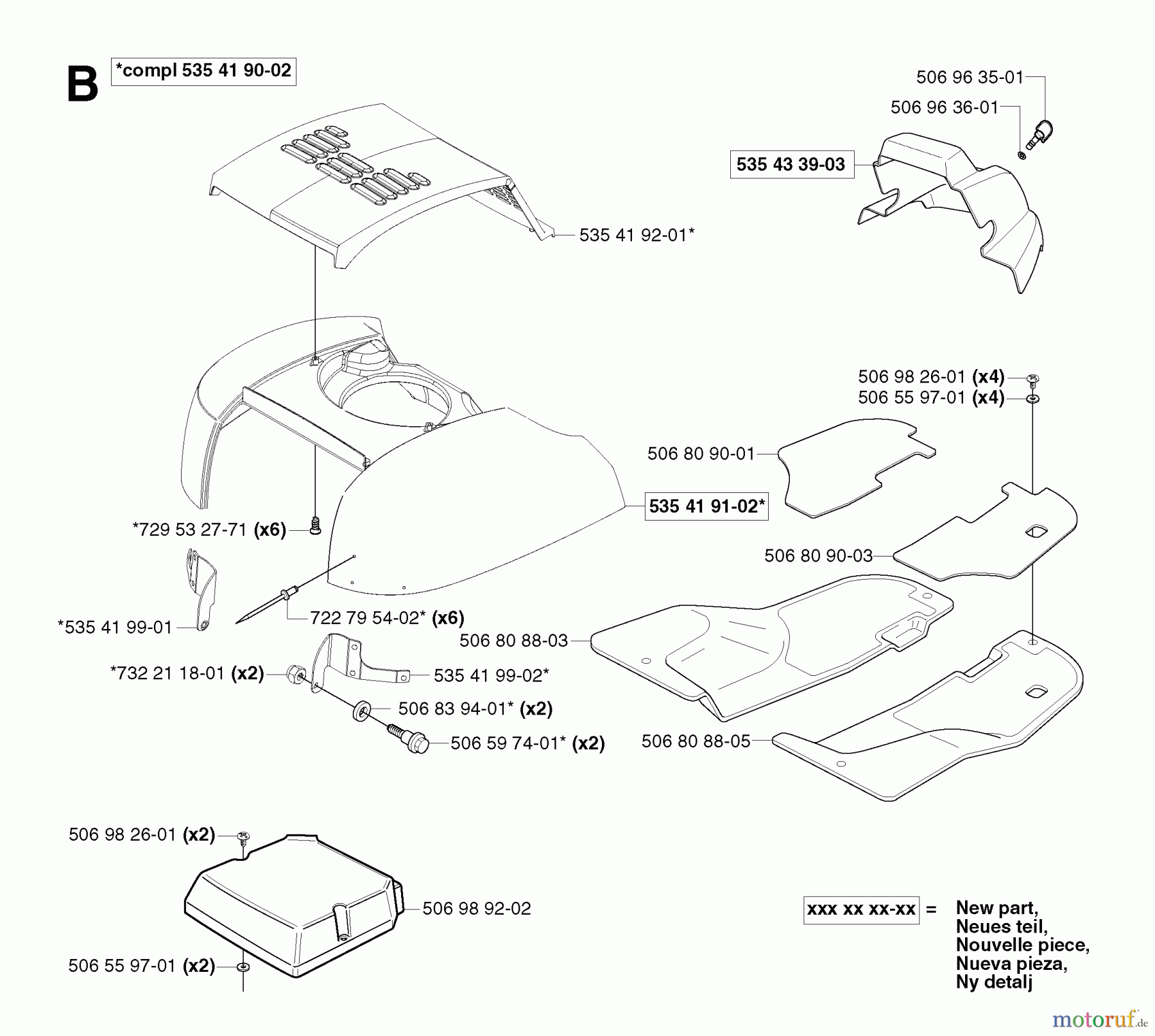 B

*compl 535 41 90-02

506 96 35-01

506 96 36-01

535 43 39-03

535 41 92-01*

506 98 26-01 (x4)

506 55 97-01 (x4)

506 80 90-01

535 41 91-02*

*729 53 27-71 (x6)

506 80 90-03

*535 41 99-01

722 79 54-02* (x6)

506 80 88-03

*732 21 18-01 (x2)

535 41 99-02*

506 83 94-01* (x2)

506 59 74-01* (x2)

506 80 88-05

506 98 26-01 (x2)

506 98 92-02

506 55 97-01 (x2)

xxx xx xx-xx = New part, Neues teil, Nouvelle piece, Nueva pieza, Ny detalj

motoruf.de