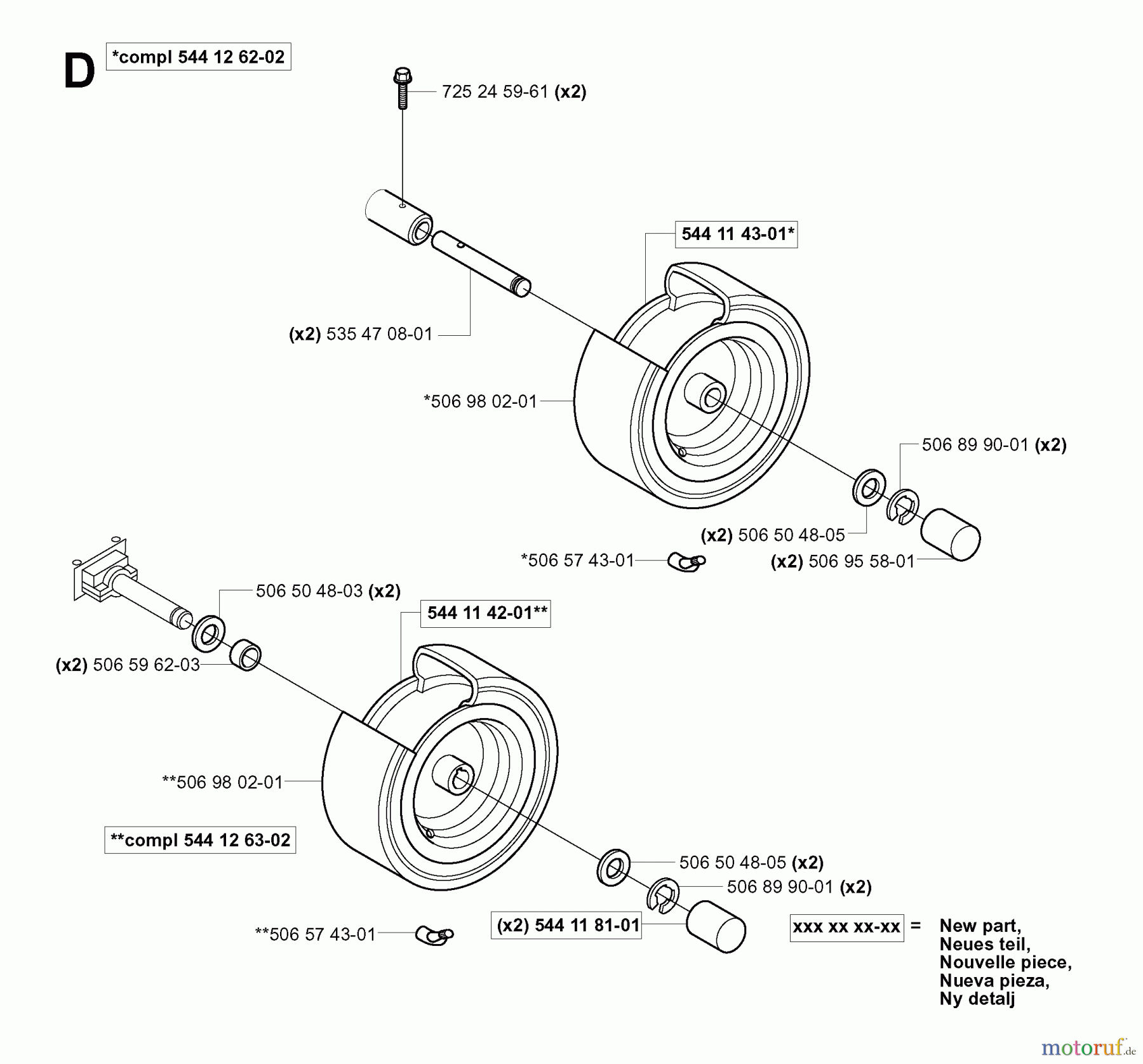 D

*compl 544 12 62-02

725 24 59-61 (x2)

544 11 43-01*

(x2) 535 47 08-01

*506 98 02-01

506 89 90-01 (x2)

(x2) 506 50 48-05

*506 57 43-01

(x2) 506 95 58-01

506 50 48-03 (x2)

544 11 42-01**

(x2) 506 59 62-03

**506 98 02-01

**compl 544 12 63-02

506 50 48-05 (x2)

506 89 90-01 (x2)

(x2) 544 11 81-01

**506 57 43-01

xxx xx xx-xx = New part, Neues teil, Nouvelle piece, Nueva pieza, Ny detalj

motoruf.de