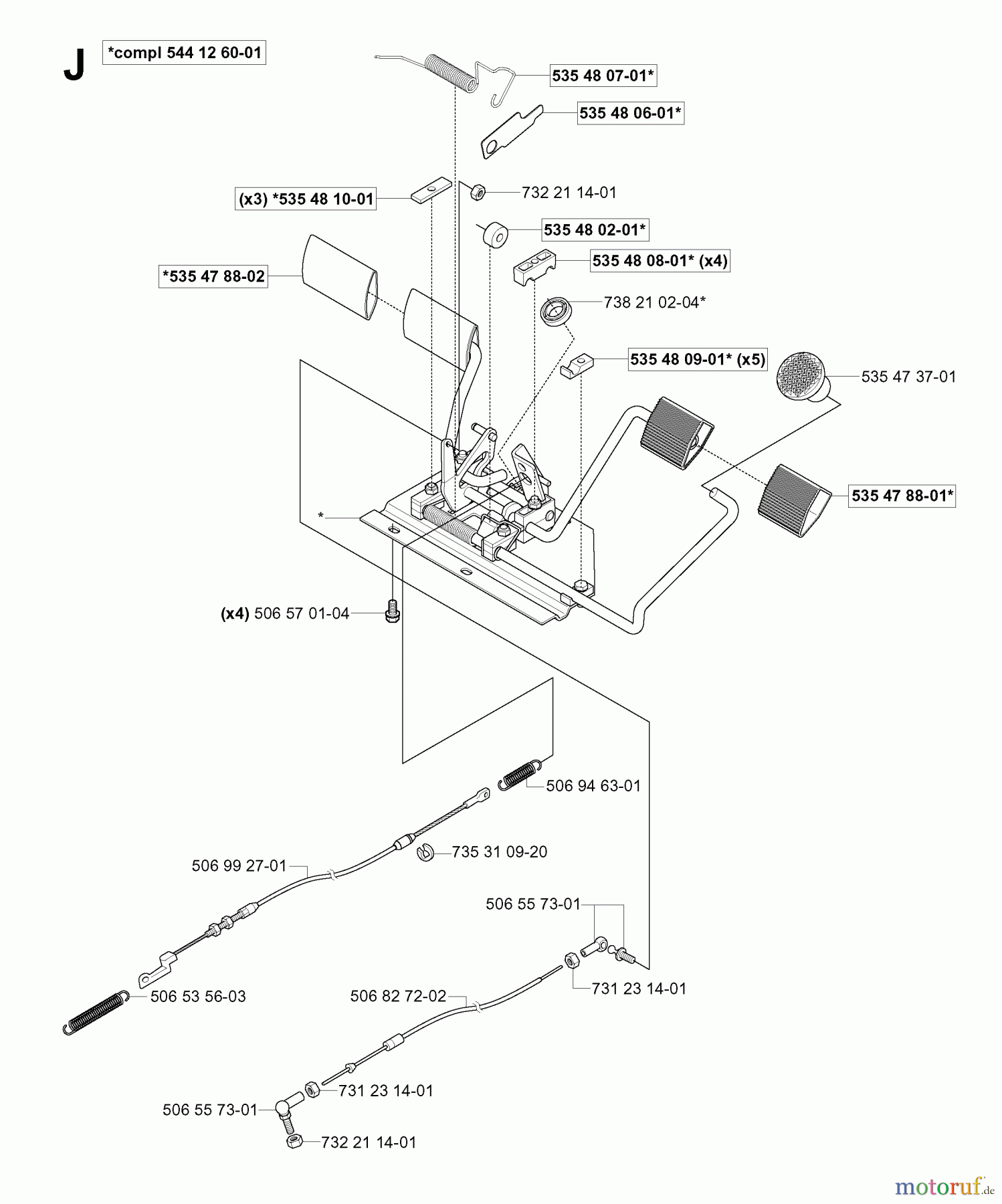 J

*compl 544 12 60-01

535 48 07-01*

535 48 06-01*

(x3) *535 48 10-01

732 21 14-01

535 48 02-01*

535 48 08-01* (x4)

*535 47 88-02

738 21 02-04*

535 48 09-01* (x5)

535 47 37-01

535 47 88-01*

*

(x4) 506 57 01-04

506 94 63-01

735 31 09-20

506 99 27-01

506 55 73-01

506 53 56-03

506 82 72-02

731 23 14-01

731 23 14-01

506 55 73-01

732 21 14-01

motoruf.de