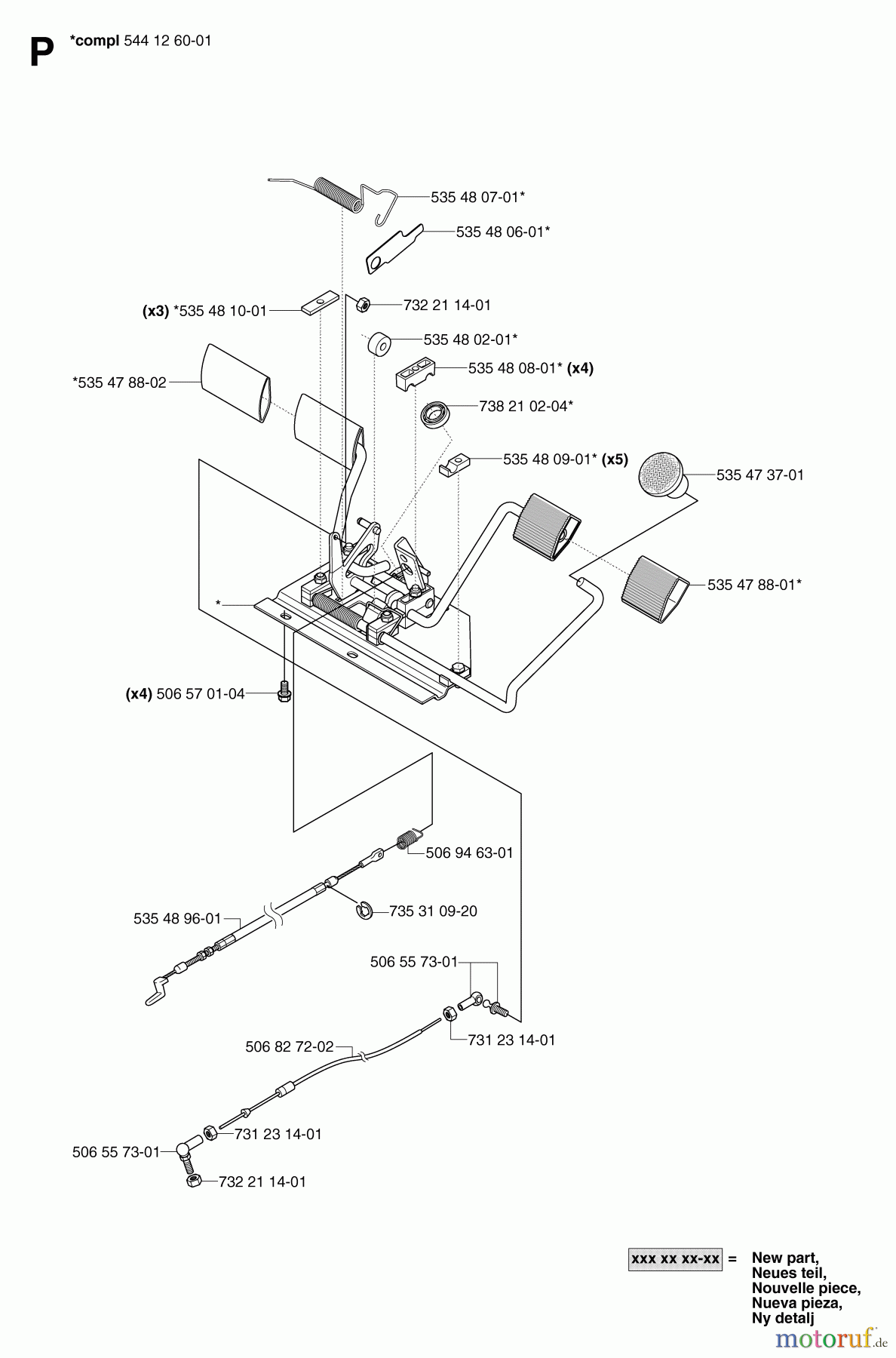 P *compl 544 12 60-01

535 48 07-01*

535 48 06-01*

(x3) *535 48 10-01

732 21 14-01

535 48 02-01*

535 48 08-01* (x4)

*535 47 88-02

738 21 02-04*

535 48 09-01* (x5)

535 47 37-01

535 47 88-01*

*

(x4) 506 57 01-04

506 94 63-01

735 31 09-20

535 48 96-01

506 55 73-01

731 23 14-01

506 82 72-02

731 23 14-01

506 55 73-01

732 21 14-01

xxx xx xx-xx = New part, Neues teil, Nouvelle piece, Nueva pieza, Ny detalj

motoruf.de