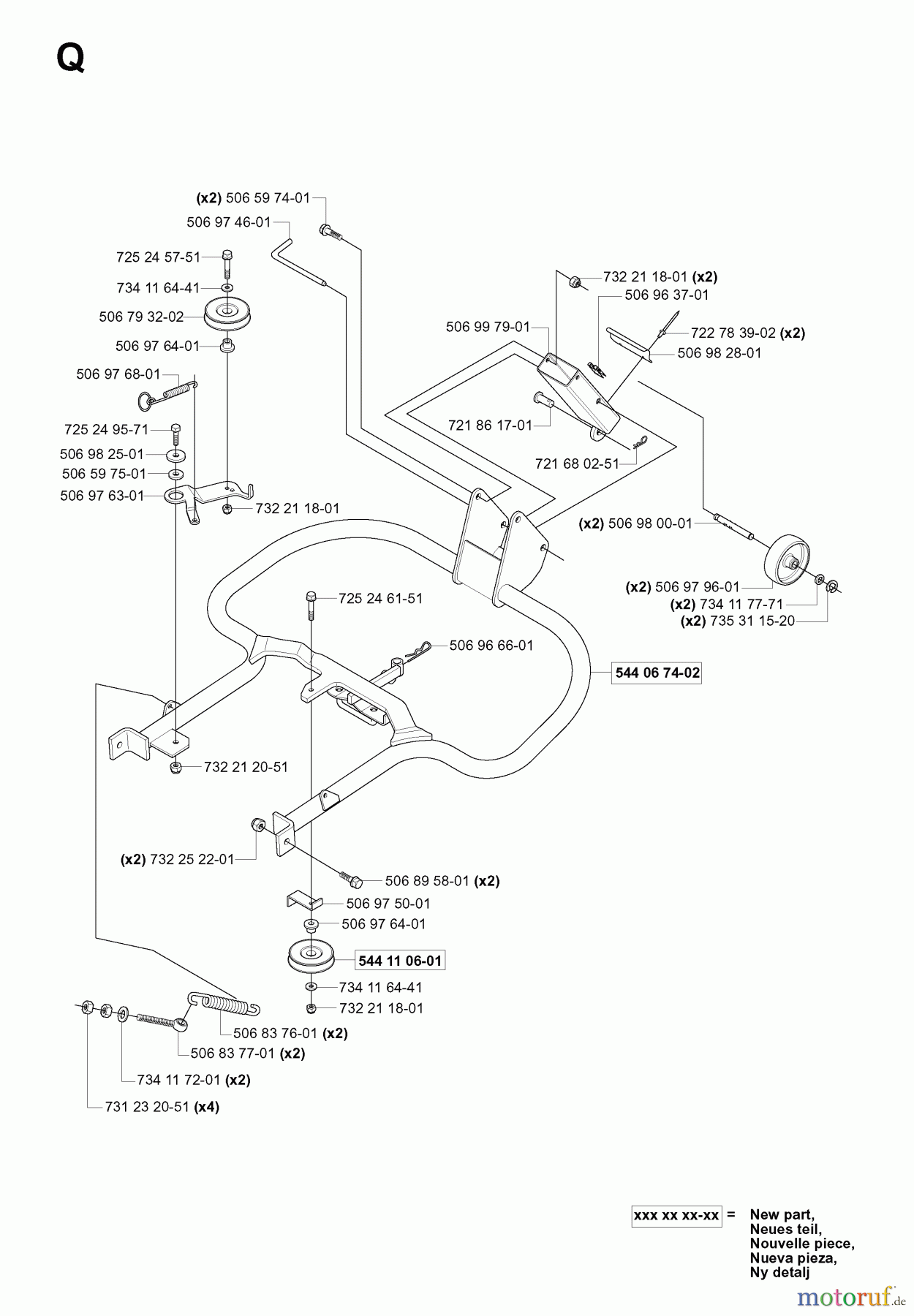 Q

(x2) 506 59 74-01
506 97 46-01
725 24 57-51
734 11 64-41
506 79 32-02
506 97 64-01
506 97 68-01
725 24 95-71
506 98 25-01
506 59 75-01
506 97 63-01
732 21 18-01
732 21 18-01 (x2)
506 96 37-01
506 99 79-01
722 78 39-02 (x2)
506 98 28-01
721 86 17-01
721 68 02-51
(x2) 506 98 00-01
(x2) 506 97 96-01
(x2) 734 11 77-71
(x2) 735 31 15-20
725 24 61-51
506 96 66-01
544 06 74-02
732 21 20-51
(x2) 732 25 22-01
506 89 58-01 (x2)
506 97 50-01
506 97 64-01
544 11 06-01
734 11 64-41
732 21 18-01
506 83 76-01 (x2)
506 83 77-01 (x2)
734 11 72-01 (x2)
731 23 20-51 (x4)

xxx xx xx-xx = New part, Neues teil, Nouvelle piece, Nueva pieza, Ny detalj

motoruf.de