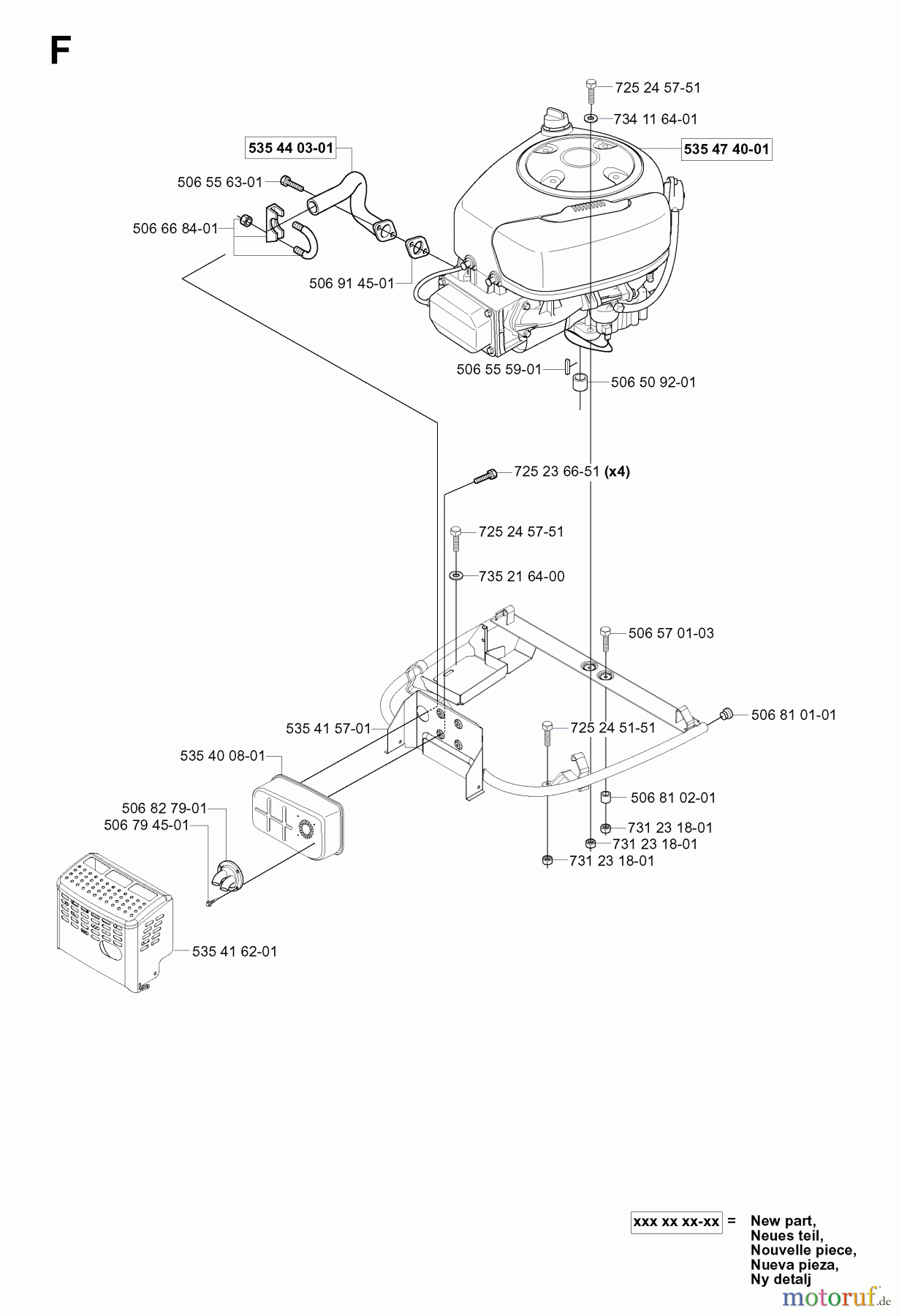 F

725 24 57-51
734 11 64-01
535 44 03-01
535 47 40-01
506 55 63-01
506 66 84-01
506 91 45-01
506 55 59-01
506 50 92-01
725 23 66-51 (x4)
725 24 57-51
735 21 64-00
506 57 01-03
506 81 01-01
535 41 57-01
725 24 51-51
535 40 08-01
506 81 02-01
506 82 79-01
506 79 45-01
731 23 18-01
731 23 18-01
731 23 18-01
535 41 62-01

xxx xx xx-xx = New part, Neues teil, Nouvelle piece, Nueva pieza, Ny detalj

motoruf.de