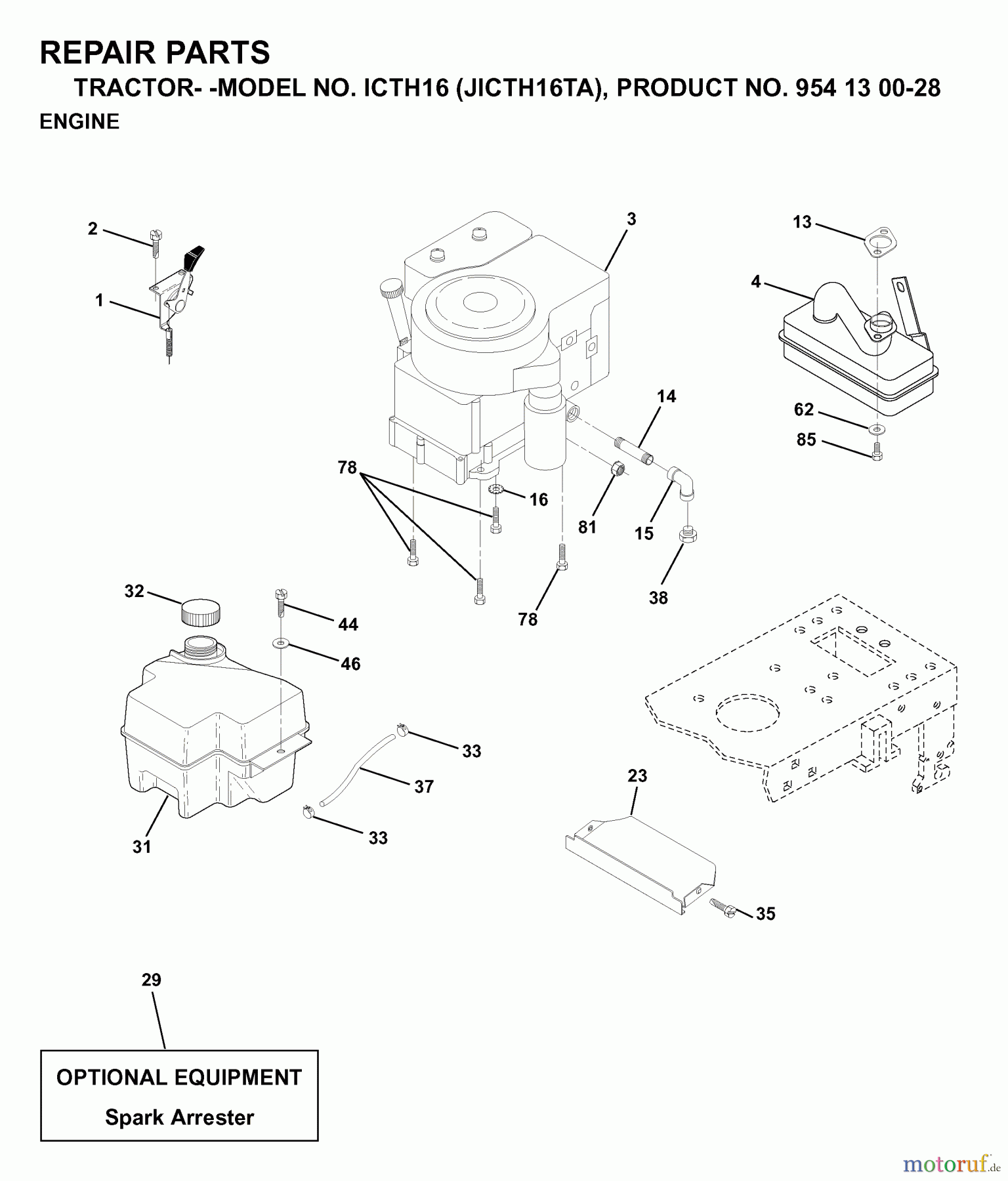 REPAIR PARTS
TRACTOR- -MODEL NO. ICTH16 (JICTH16TA), PRODUCT NO. 954 13 00-28
ENGINE

2
1
3
13
4
14
62
85
78
16
81
15
38
78
32
44
46
33
37
33
31
23
35
29

OPTIONAL EQUIPMENT
Spark Arrester

motoruf.de