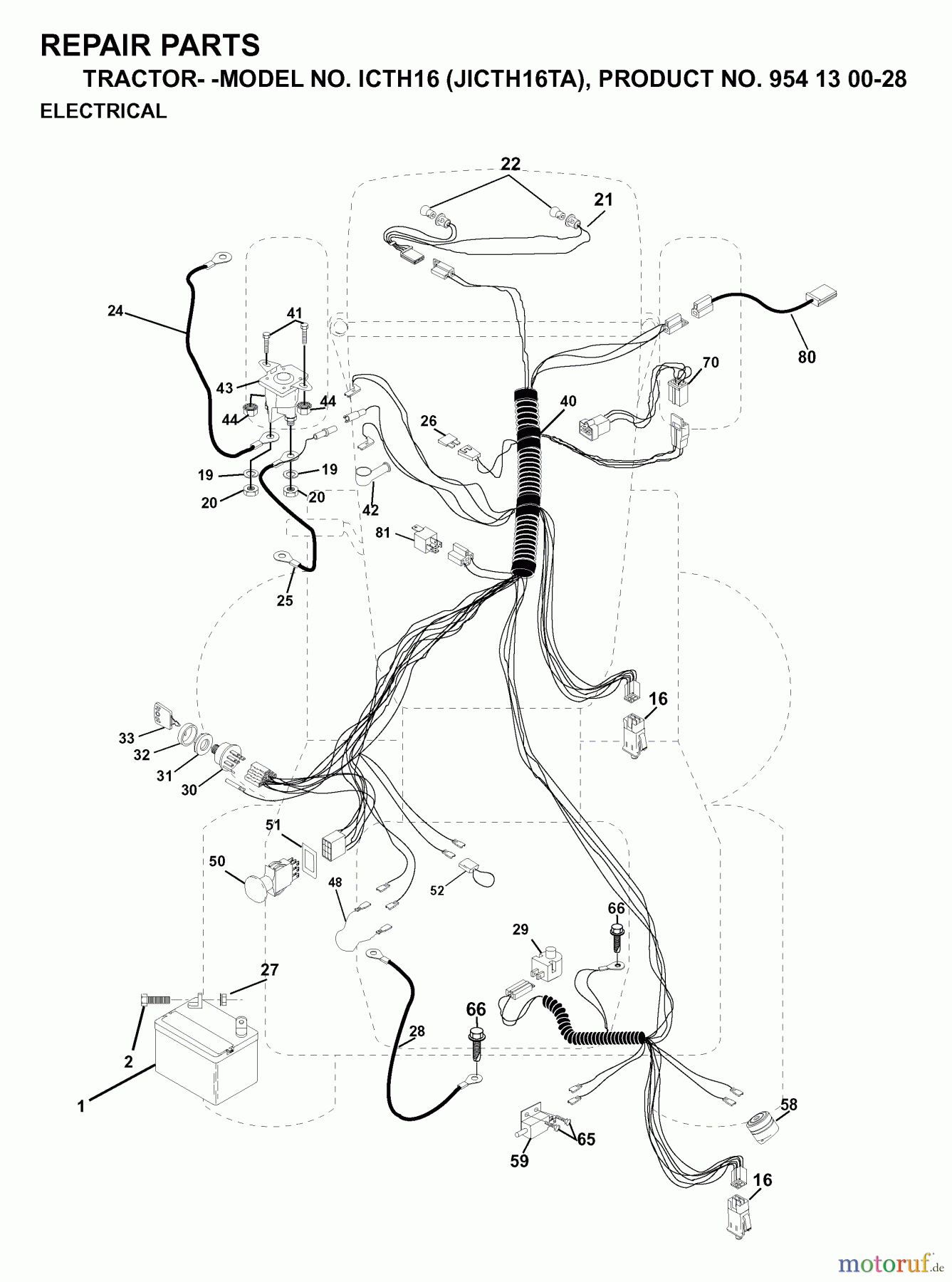 REPAIR PARTS
TRACTOR- -MODEL NO. ICTH16 (JICTH16TA), PRODUCT NO. 954 13 00-28
ELECTRICAL

22
21
24
41
80
70
43
44
44
40
26
19
19
20
20
42
81
25
16
33
32
31
30
51
50
48
52
66
29
27
66
28
2
1
58
65
59
16

motoruf.de