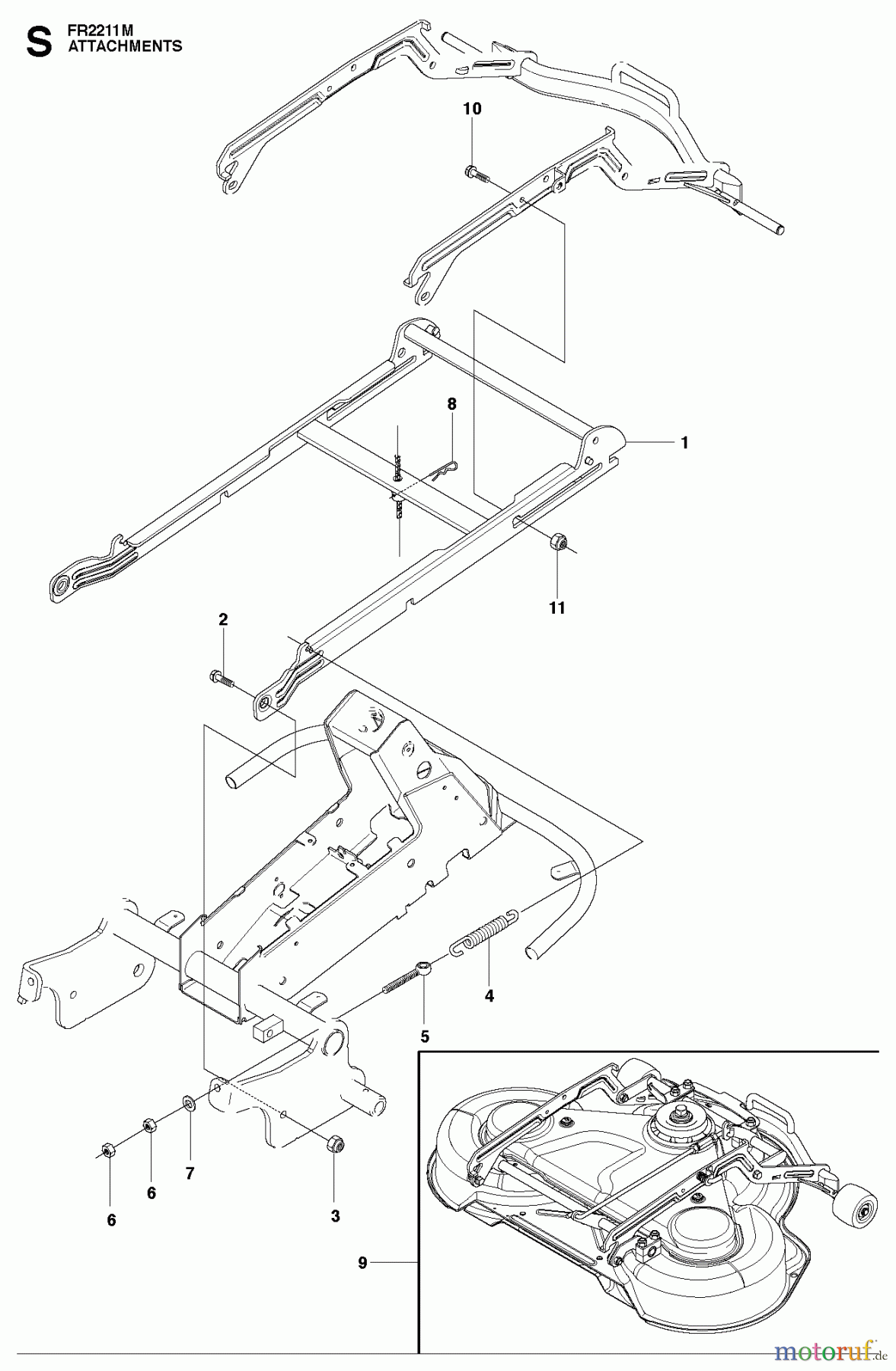 S FR2211M
ATTACHMENTS

10

8

1

11

2

4

5

7

6

6

3

9

motoruf.de