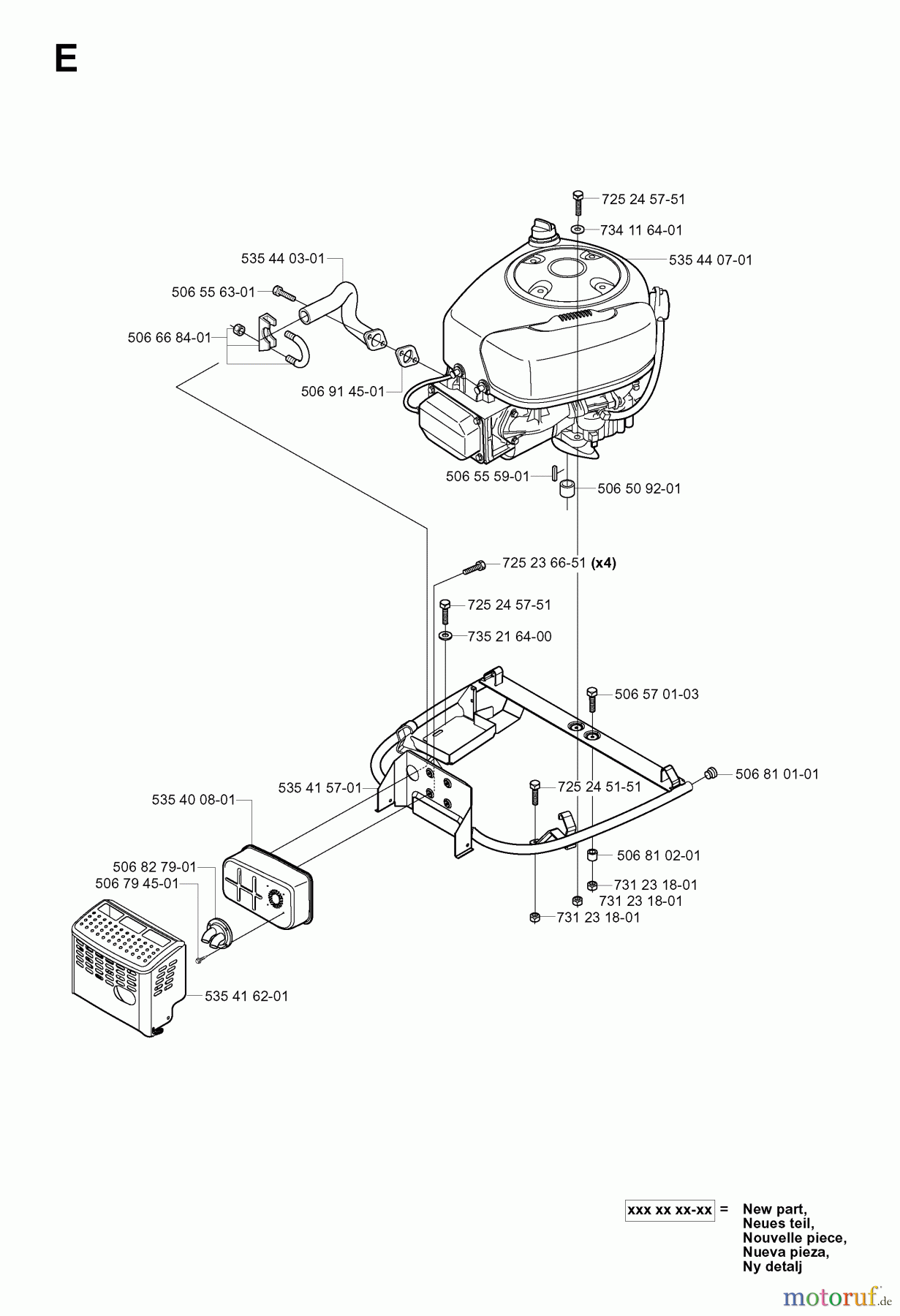 E

725 24 57-51
734 11 64-01
535 44 07-01
535 44 03-01
506 55 63-01
506 66 84-01
506 91 45-01
506 55 59-01
506 50 92-01
725 23 66-51 (x4)
725 24 57-51
735 21 64-00
506 57 01-03
506 81 01-01
535 41 57-01
725 24 51-51
535 40 08-01
506 81 02-01
506 82 79-01
506 79 45-01
731 23 18-01
731 23 18-01
731 23 18-01
535 41 62-01

xxx xx xx-xx = New part, Neues teil, Nouvelle piece, Nueva pieza, Ny detalj

motoruf.de