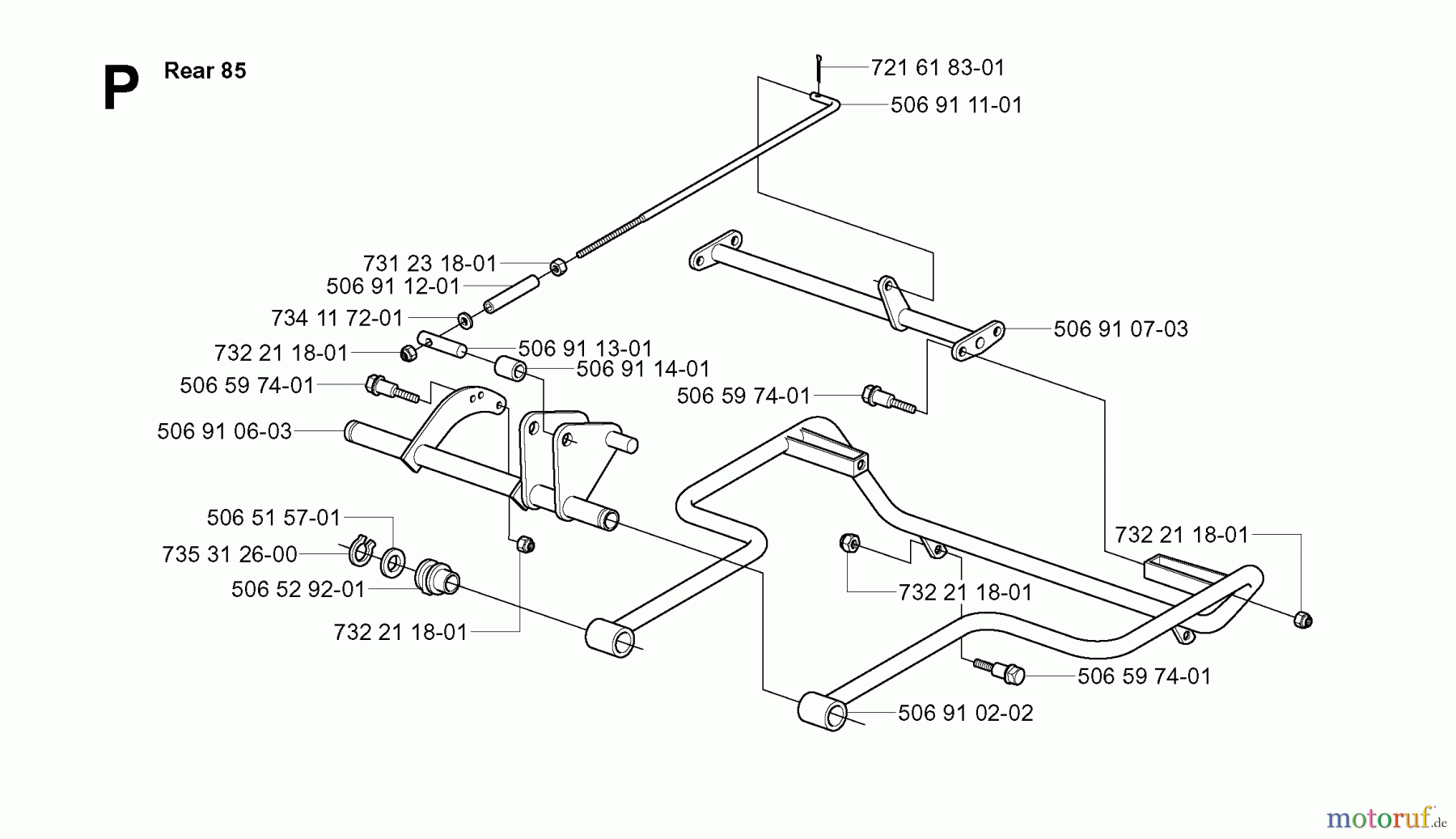 P Rear 85

721 61 83-01
506 91 11-01
731 23 18-01
506 91 12-01
734 11 72-01
732 21 18-01
506 91 13-01
506 91 14-01
506 59 74-01
506 91 06-03
506 91 07-03
506 59 74-01
506 51 57-01
735 31 26-00
506 52 92-01
732 21 18-01
732 21 18-01
732 21 18-01
506 59 74-01
506 91 02-02

motoruf.de