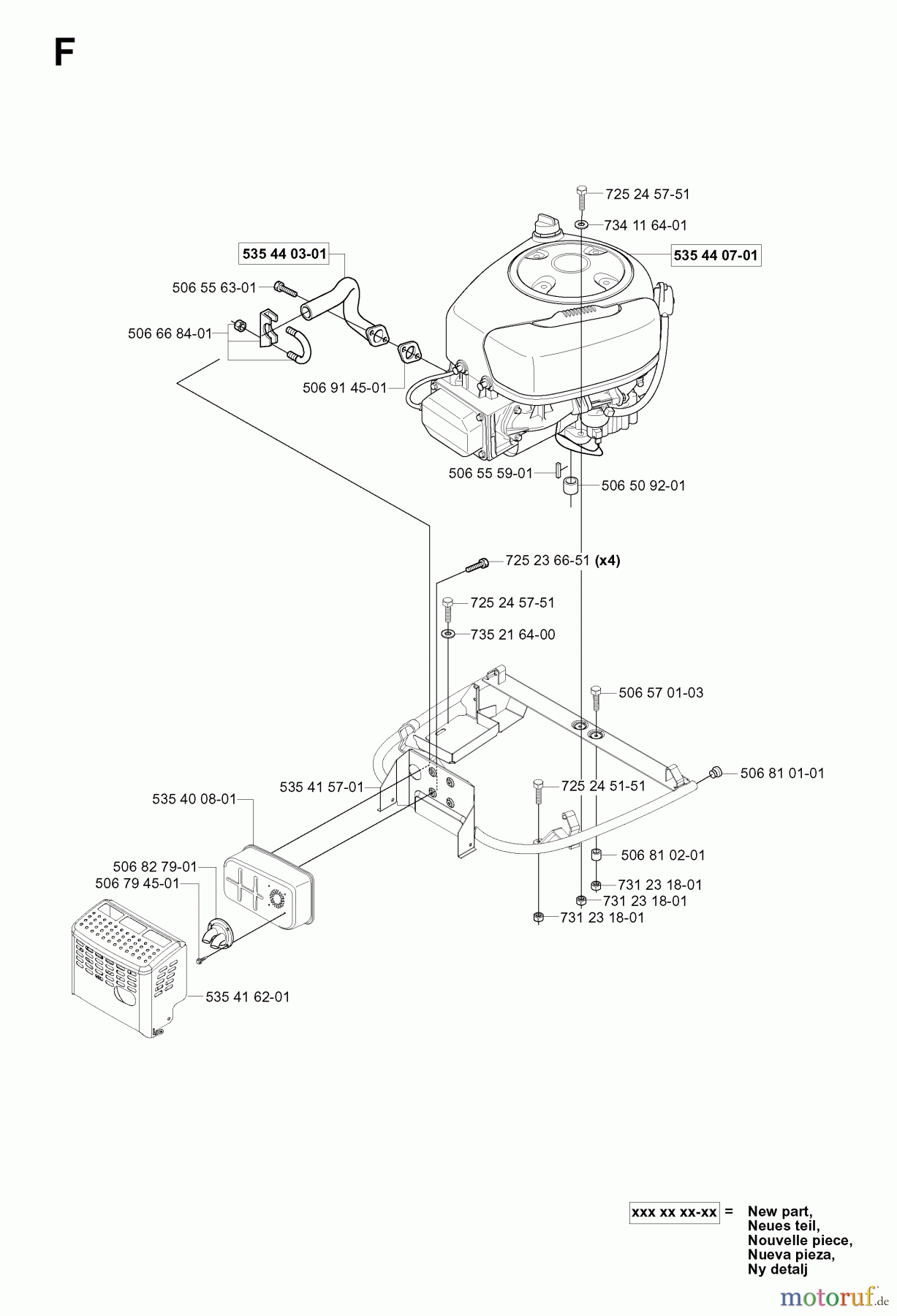 F

725 24 57-51
734 11 64-01
535 44 03-01
535 44 07-01
506 55 63-01
506 66 84-01
506 91 45-01
506 55 59-01
506 50 92-01
725 23 66-51 (x4)
725 24 57-51
735 21 64-00
506 57 01-03
506 81 01-01
535 41 57-01
725 24 51-51
535 40 08-01
506 81 02-01
506 82 79-01
506 79 45-01
731 23 18-01
731 23 18-01
731 23 18-01
535 41 62-01

xxx xx xx-xx = New part, Neues teil, Nouvelle piece, Nueva pieza, Ny detalj

motoruf.de