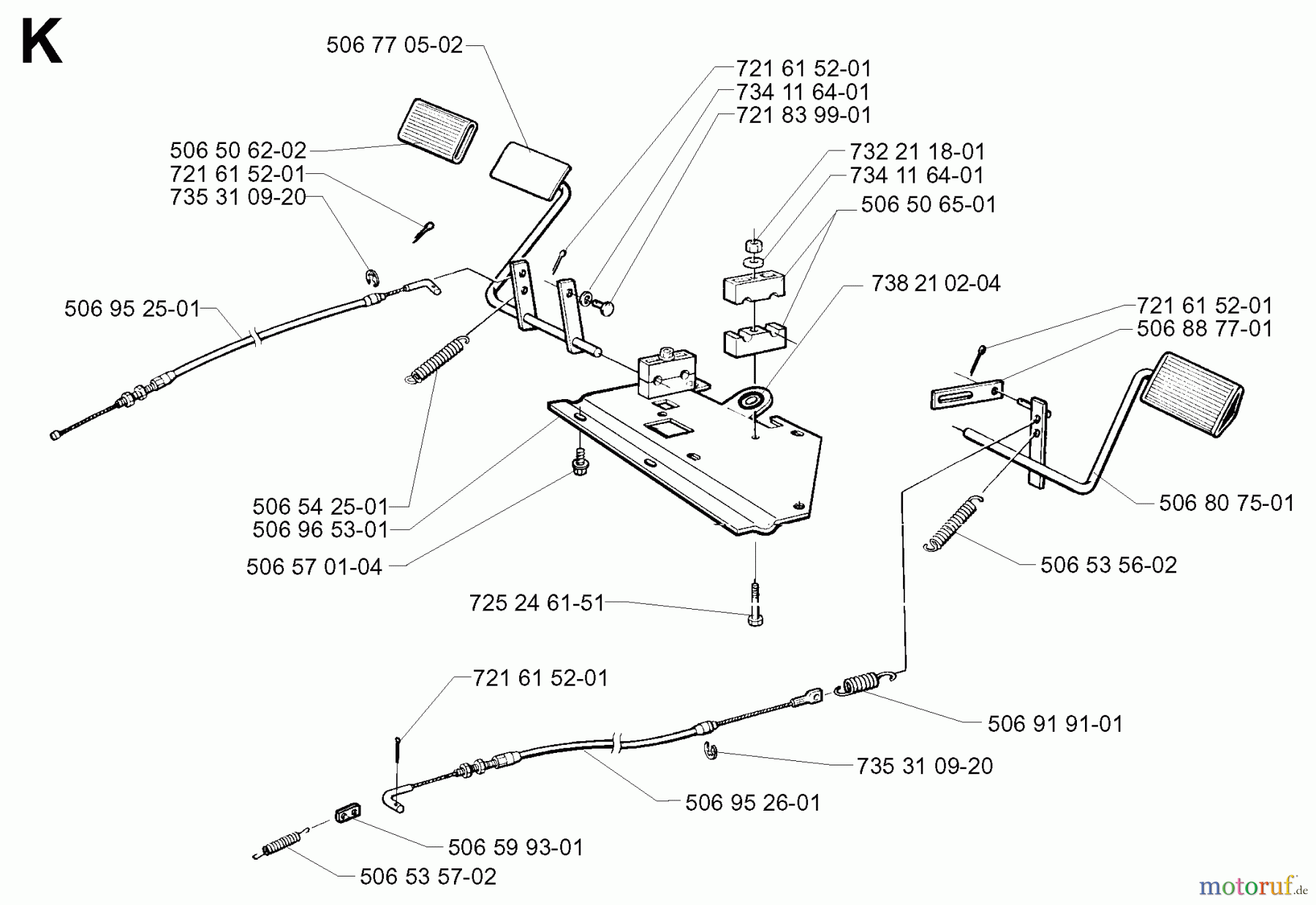 K

506 77 05-02
721 61 52-01
734 11 64-01
721 83 99-01
506 50 62-02
721 61 52-01
735 31 09-20
732 21 18-01
734 11 64-01
506 50 65-01
738 21 02-04
506 95 25-01
721 61 52-01
506 88 77-01
506 54 25-01
506 96 53-01
506 57 01-04
506 80 75-01
506 53 56-02
725 24 61-51
721 61 52-01
506 91 91-01
735 31 09-20
506 95 26-01
506 59 93-01
506 53 57-02

motoruf.de