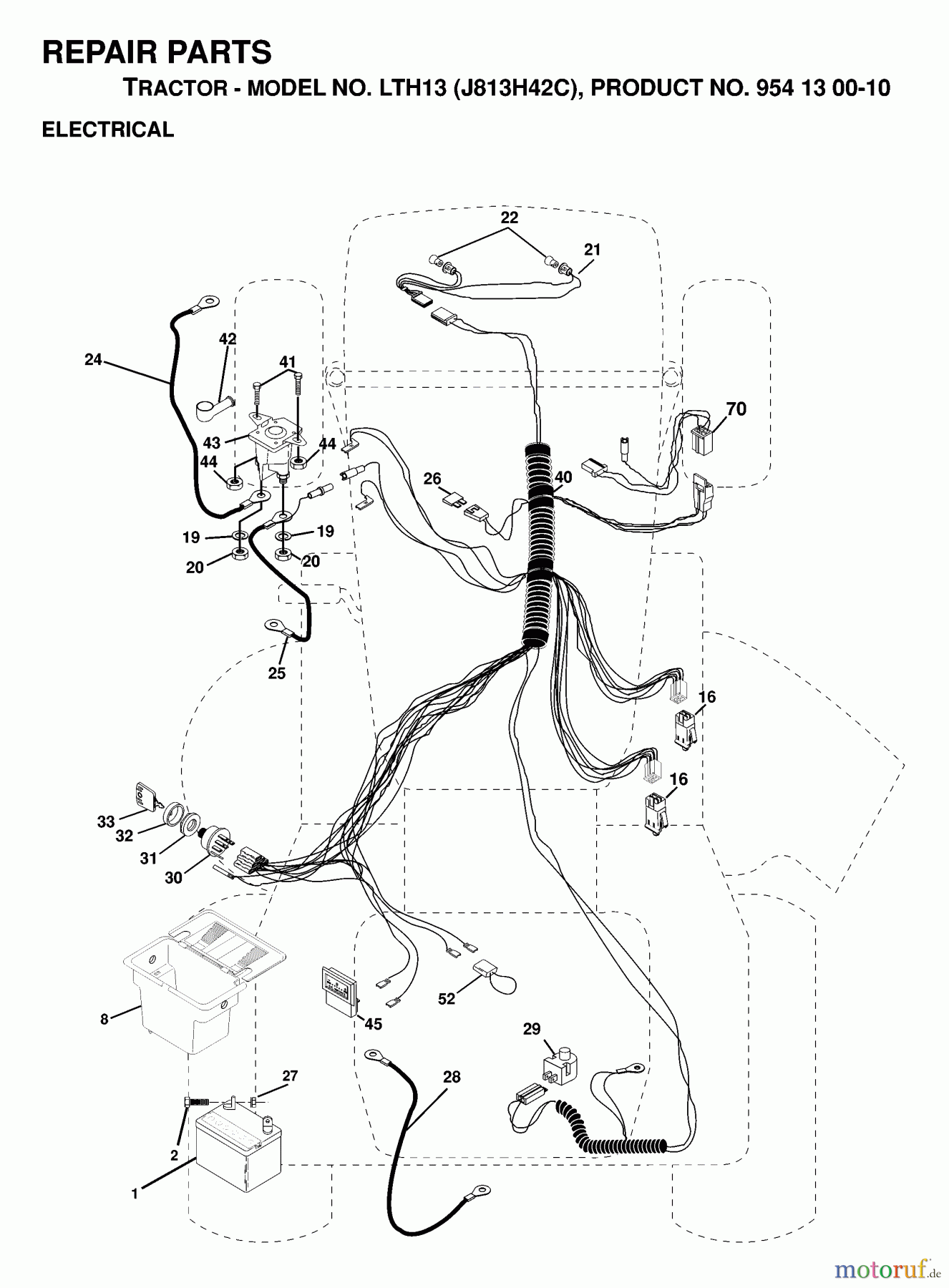 REPAIR PARTS

TRACTOR - MODEL NO. LTH13 (J813H42C), PRODUCT NO. 954 13 00-10

ELECTRICAL

22
21
42
41
24
70
43
44
44
26
40
19
19
20
20
25
16
16
33
32
31
30
8
45
52
29
27
28
2
1

motoruf.de