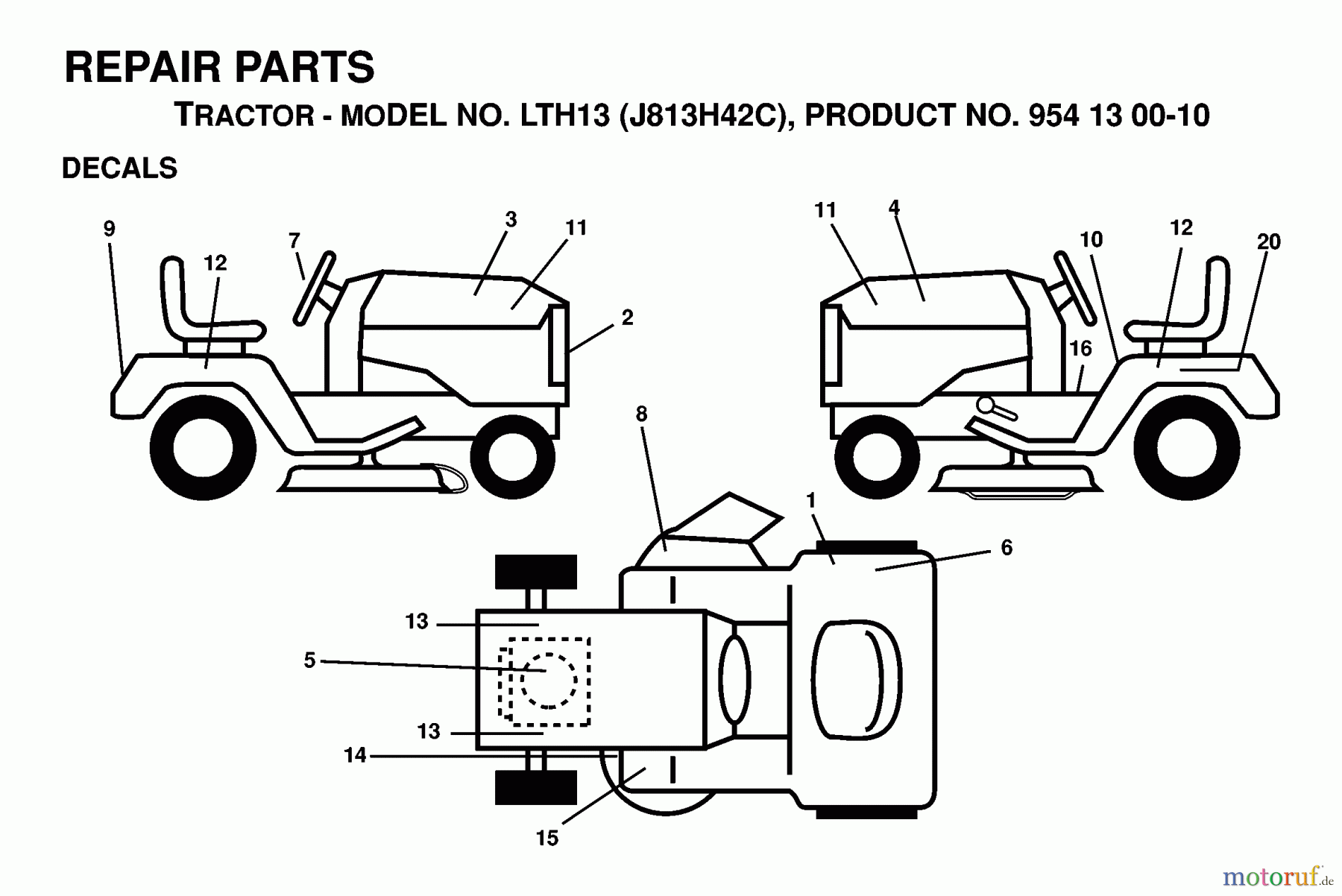 REPAIR PARTS

TRACTOR - MODEL NO. LTH13 (J813H42C), PRODUCT NO. 954 13 00-10

DECALS

9
12
7
3
11
2
11
4
10
12
20
16
8
1
6
13
5
13
14
15

motoruf.de