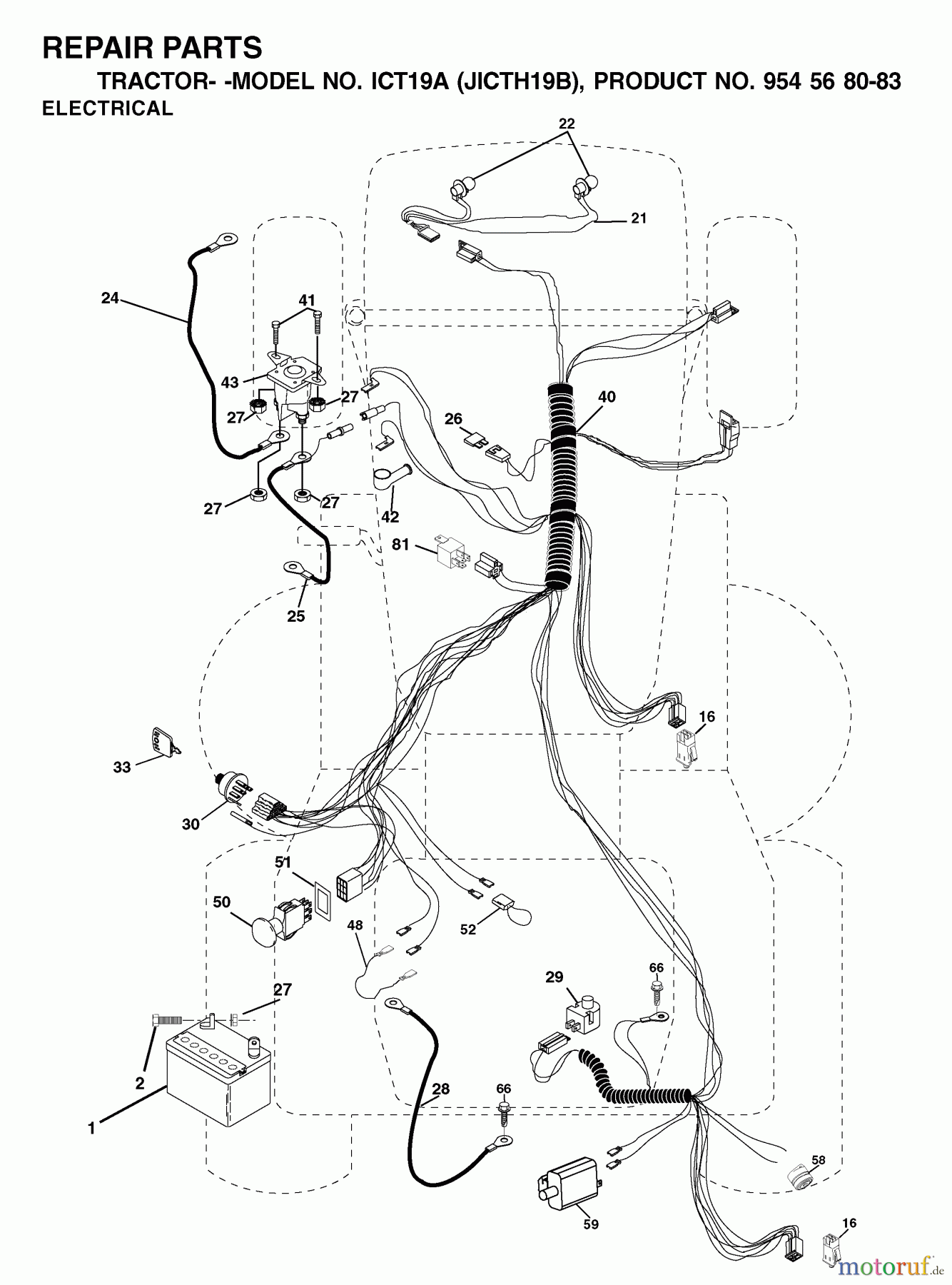 REPAIR PARTS
TRACTOR- -MODEL NO. ICT19A (JICTH19B), PRODUCT NO. 954 56 80-83
ELECTRICAL

22
21
24
41
43
27
27
40
26
27
27
42
81
25
16
33
30
51
50
48
52
27
29
66
2
1
28
66
58
59
16

motoruf.de