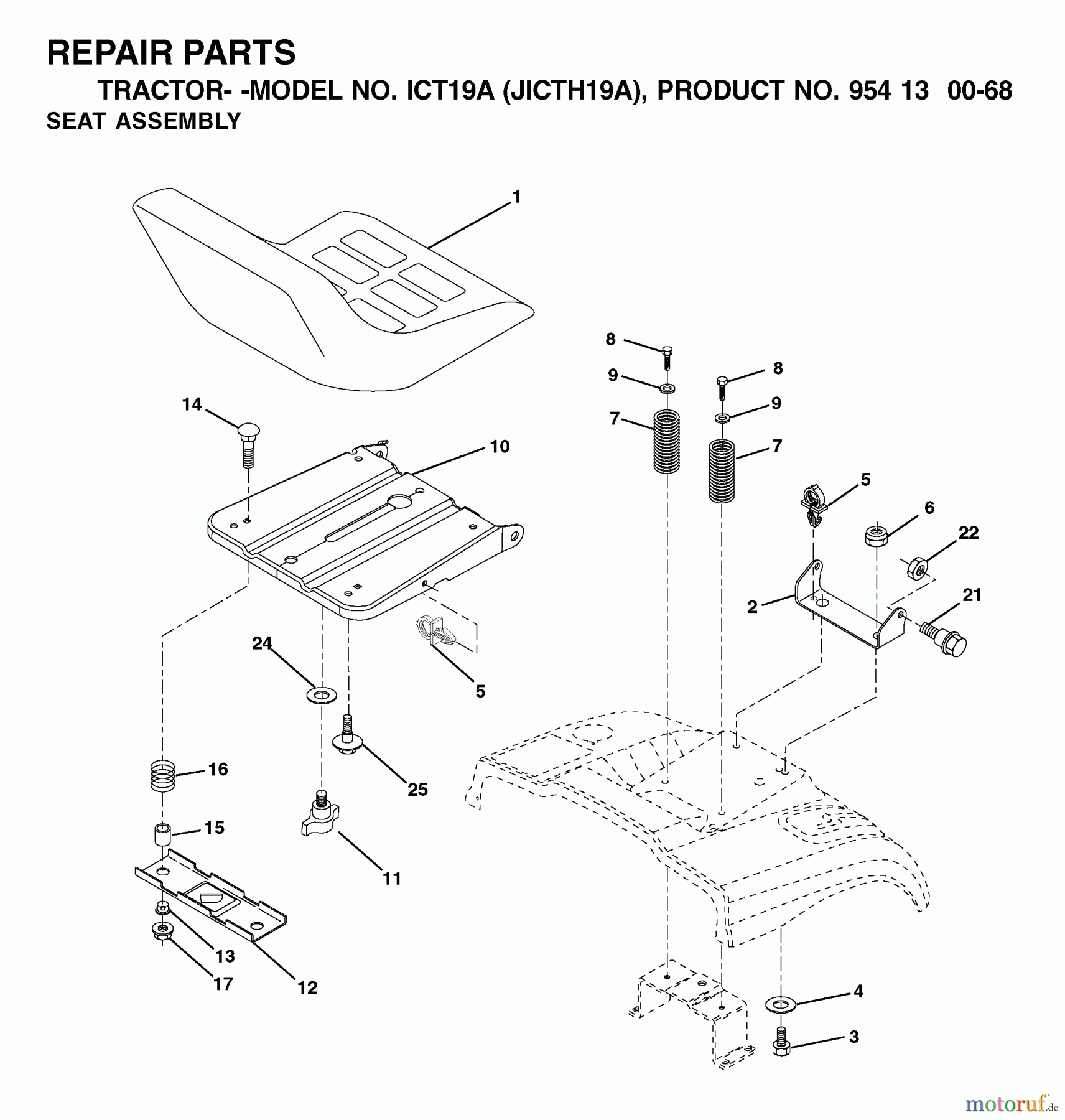 REPAIR PARTS
TRACTOR- -MODEL NO. ICT19A (JICTH19A), PRODUCT NO. 954 13 00-68
SEAT ASSEMBLY

1
8
9
8
9
7
7
14
10
5
6
22
2
21
24
5
16
25
15
11
13
17
12
4
3

motoruf.de