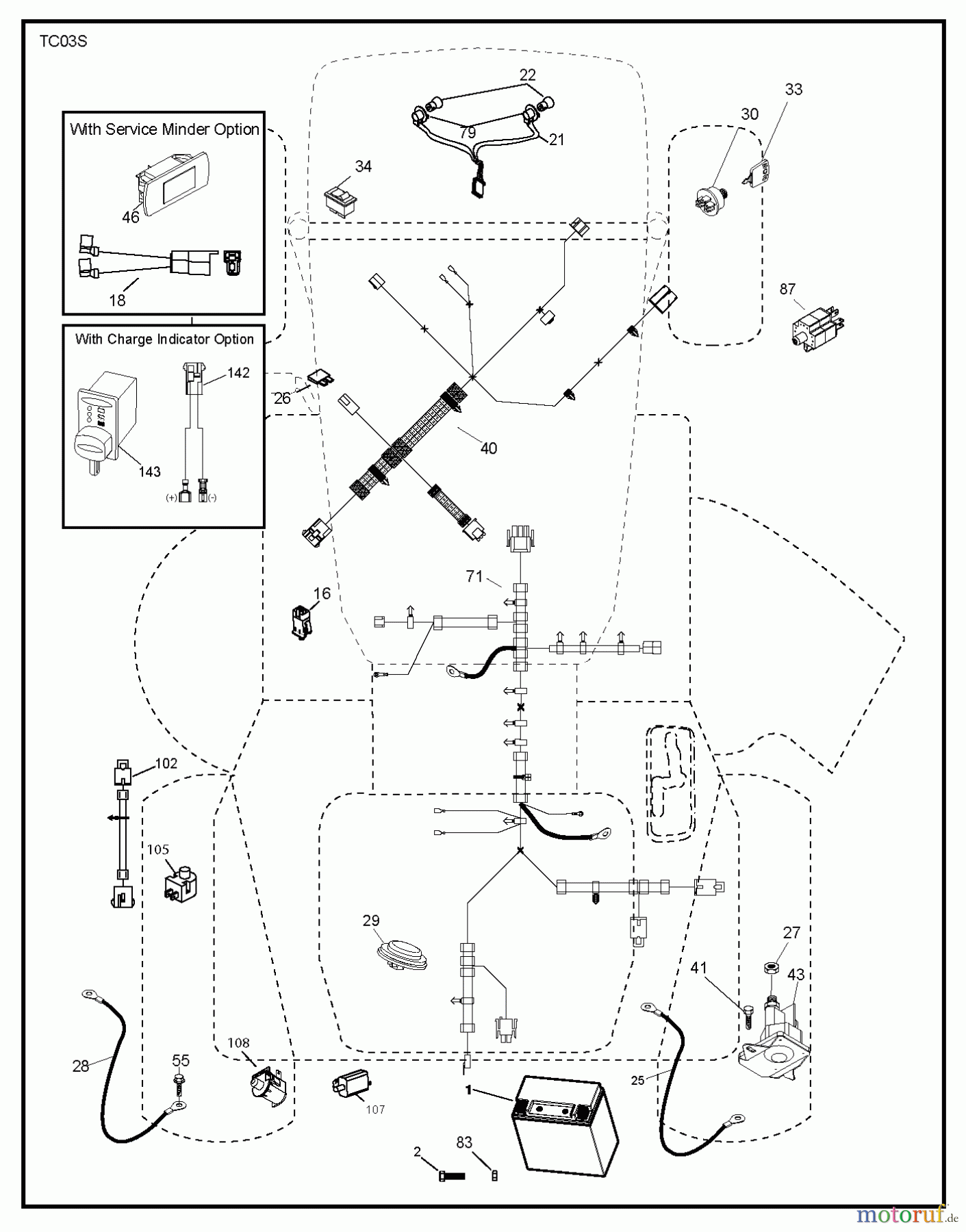 TC03S

With Service Minder Option

46

18

With Charge Indicator Option

142

143

(+) (-)

22

79

21

34

30

33

87

26

40

71

16

102

105

29

27

41

43

28

55

108

107

1

25

2

83

motoruf.de