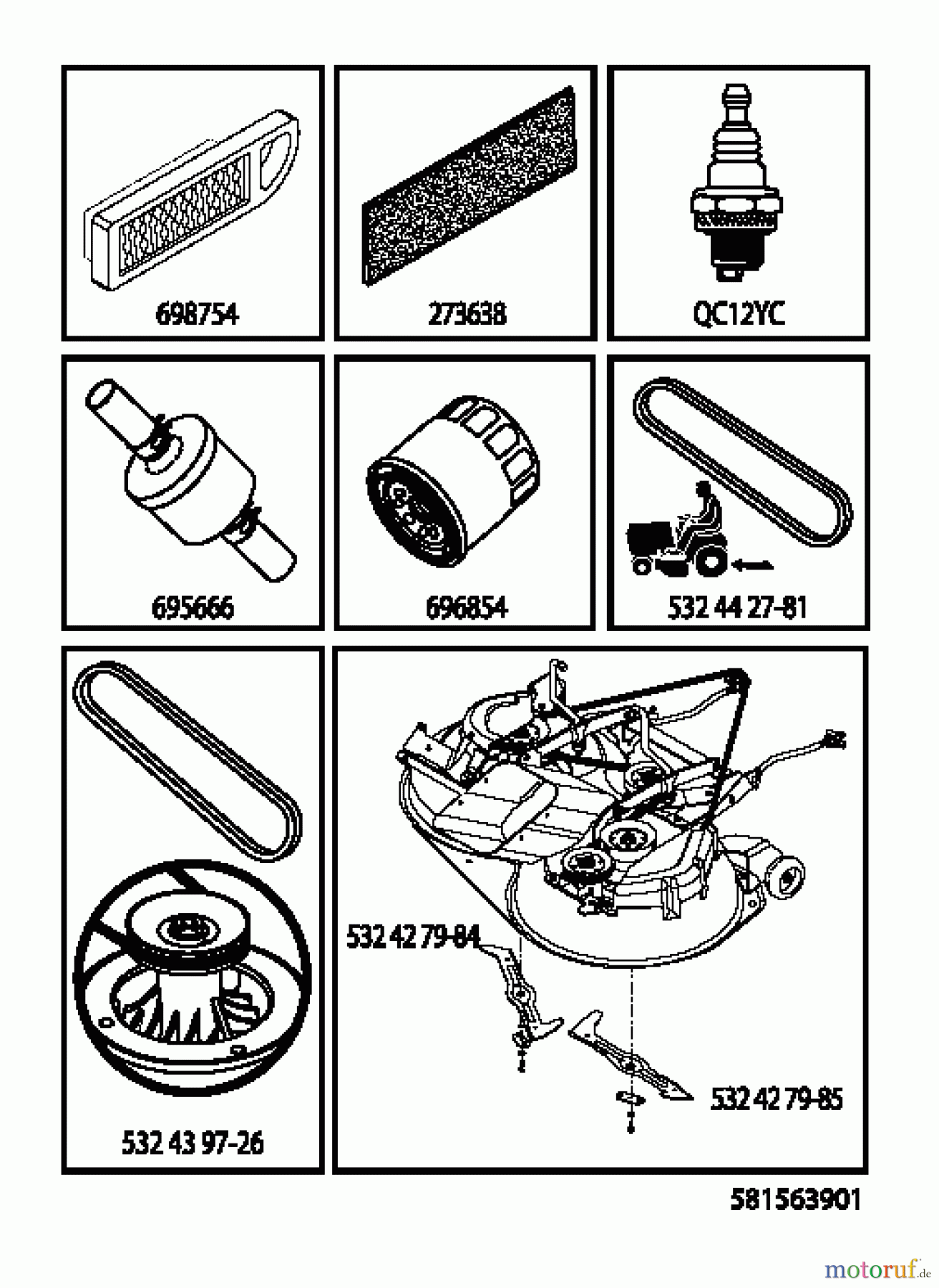 698754

273638

QC12YC

695666

696854

532 44 27-81

532 43 97-26

532 42 79-84

532 42 79-85

581563901

motoruf.de