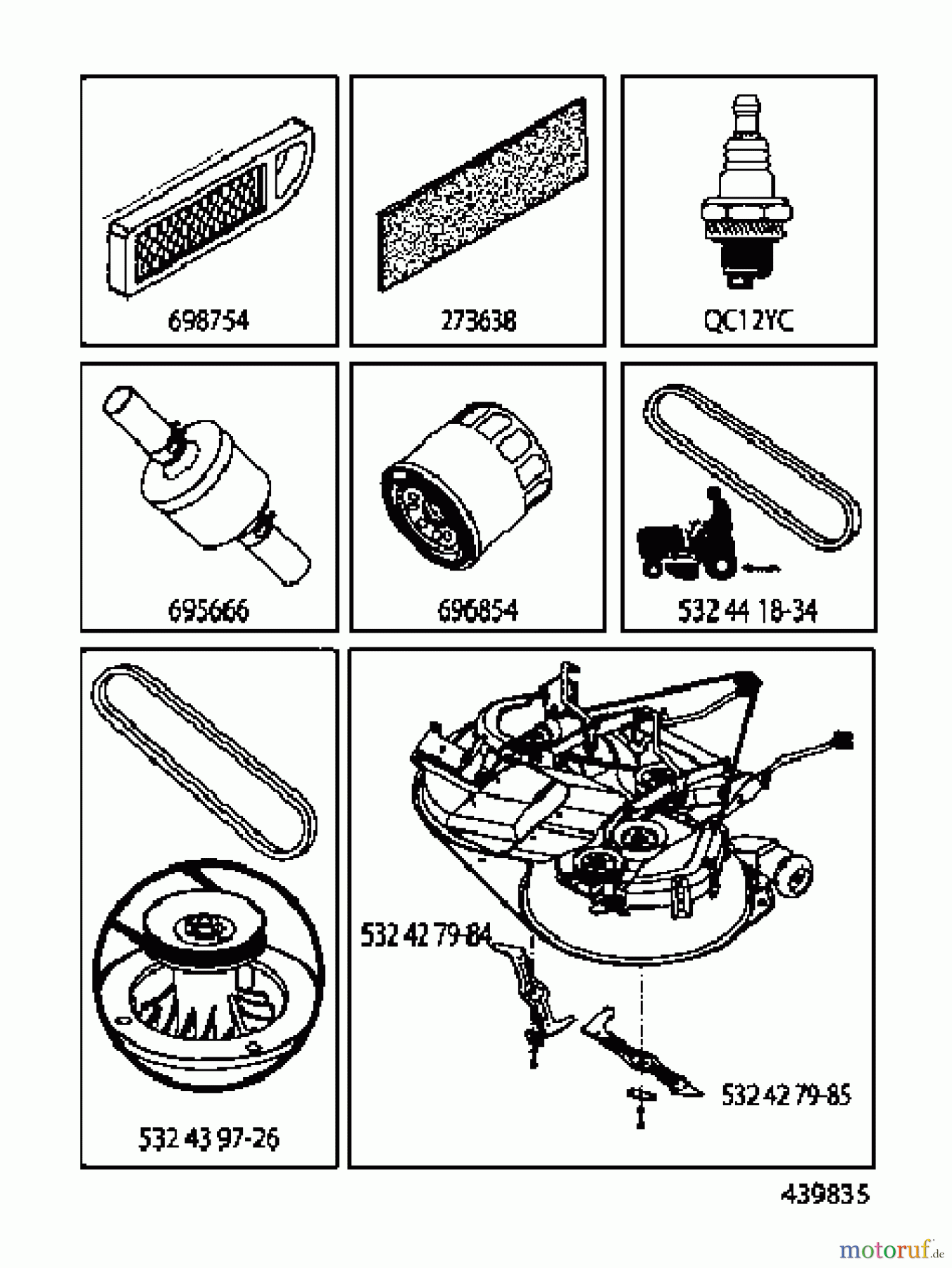 698754

273638

QC12YC

695666

696854

532 44 18-34

532 43 97-26

532 42 79-84

532 42 79-85

439835

motoruf.de