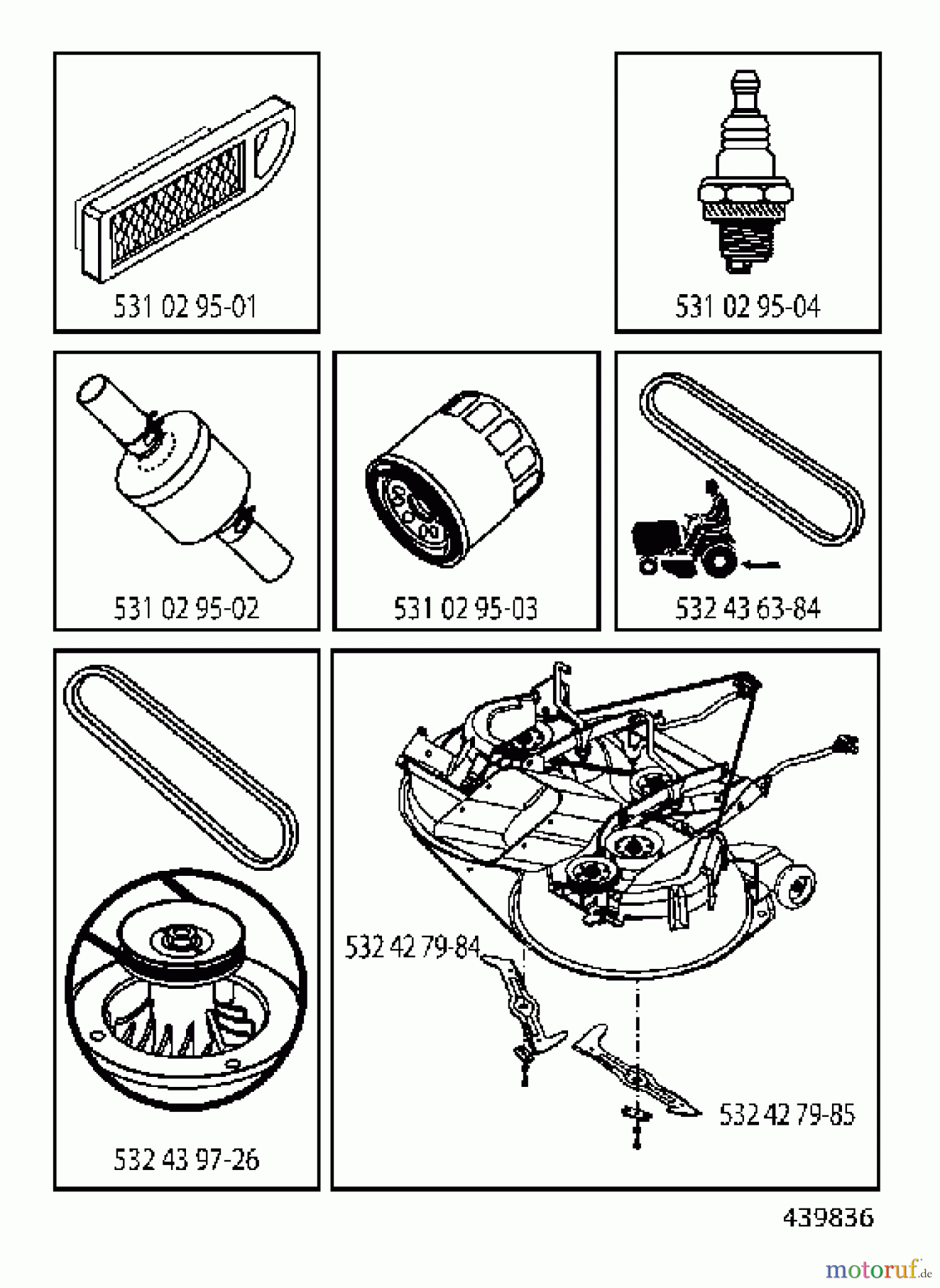 531 02 95-01

531 02 95-04

531 02 95-02

531 02 95-03

532 43 63-84

532 43 97-26

532 42 79-84

532 42 79-85

439836

motoruf.de