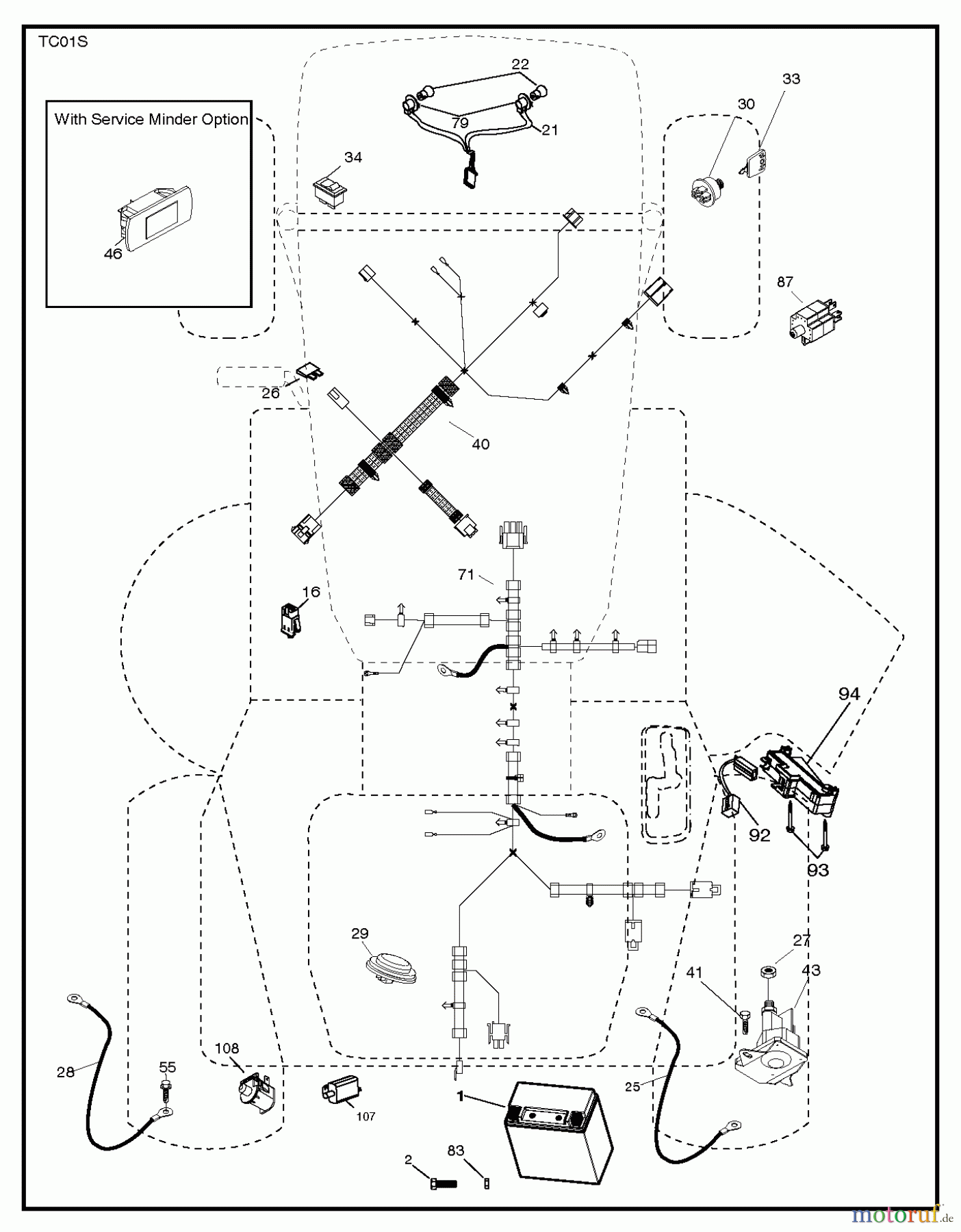 TC01S

With Service Minder Option

46

22

79

21

34

30

33

87

26

40

71

16

94

92

93

29

27

43

41

28

55

108

107

1

25

2

83

motoruf.de