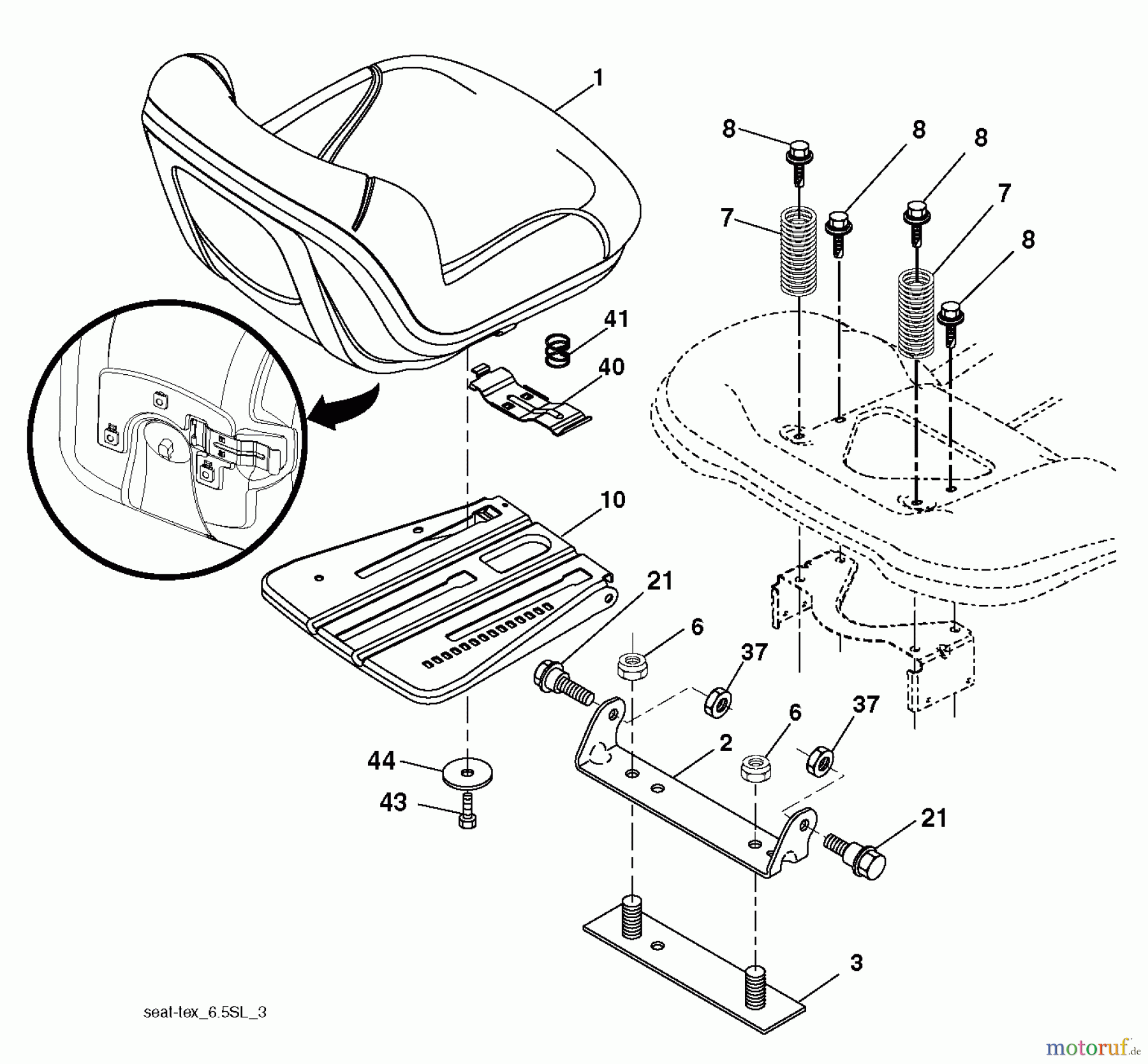 1
8
8
8
7
7
8
41
40
10
21
6
37
6
37
2
44
43
21
3
seat-tex_6.5SL_3
motoruf.de