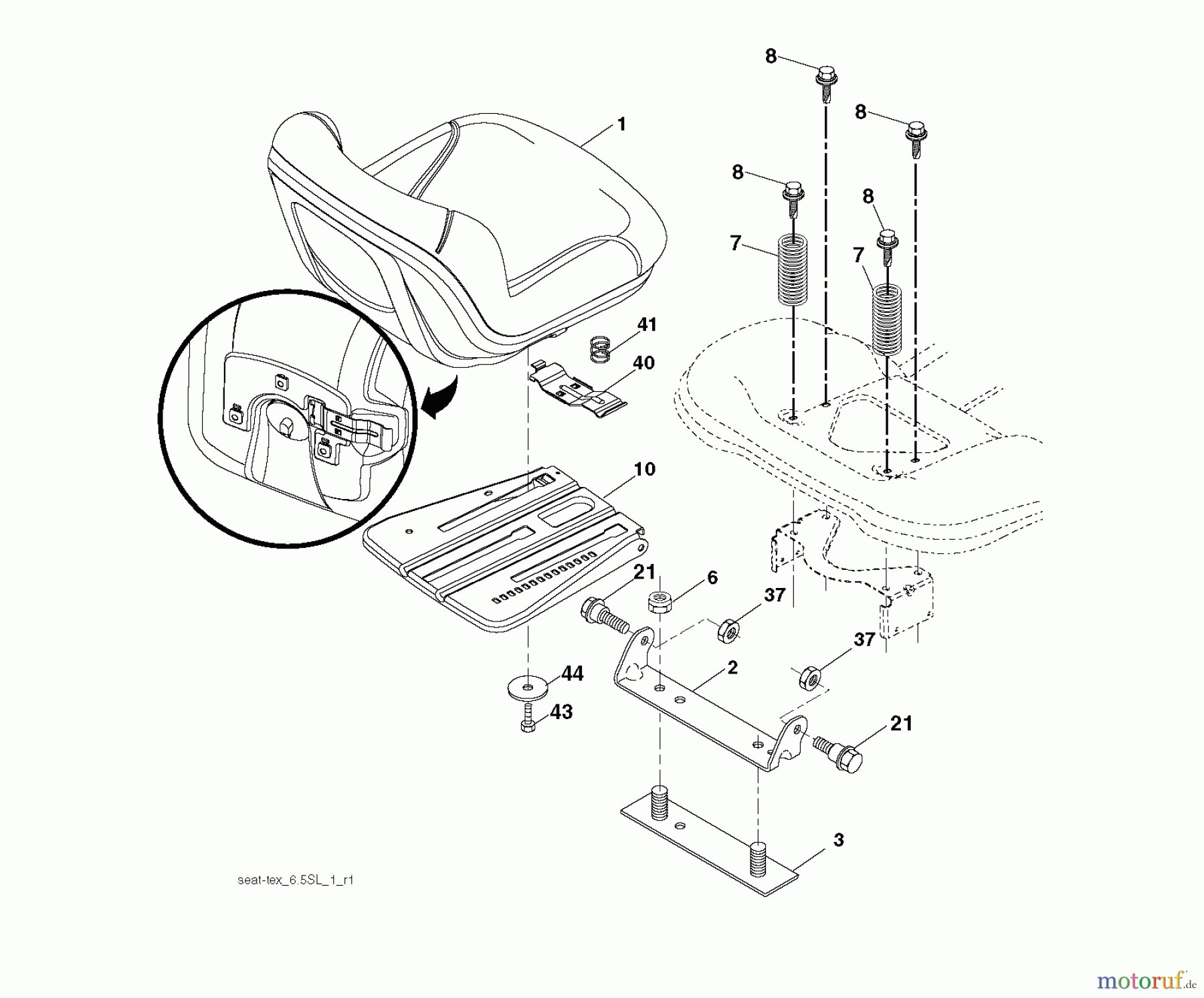 8
8
1
8
8
7
7
41
40
10
21
6
37
37
2
44
43
21
3
seat-tex_6.5SL_1_r1
motoruf.de