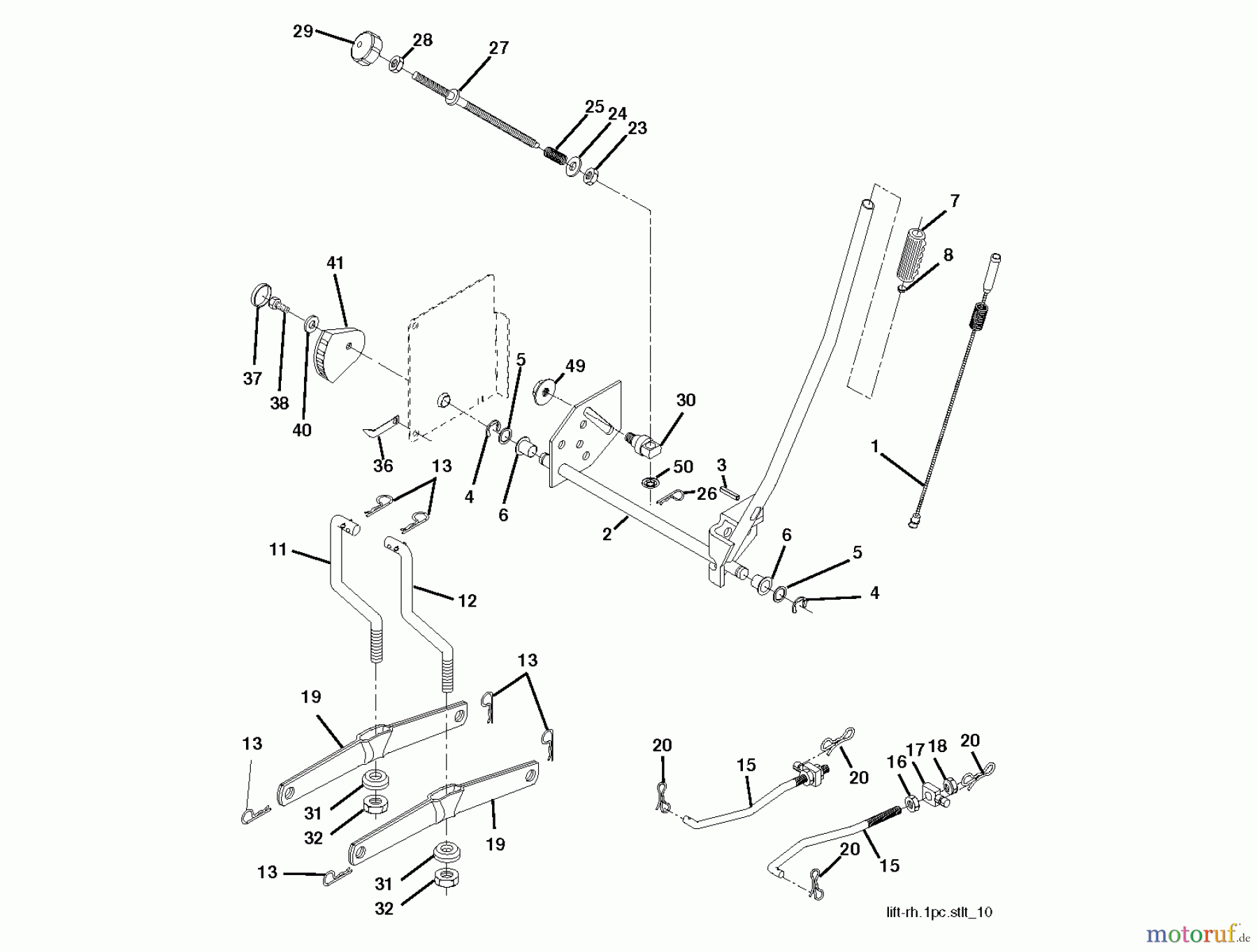 29
28
27
25
24
23
7
8
41
37
38
40
5
49
30
36
13
4
6
50
3
26
1
2
11
12
6
5
4
13
19
13
31
32
19
13
31
32
20
15
20
16
17
18
20
20
15
lift-rh.1pc.stlt_10
motoruf.de