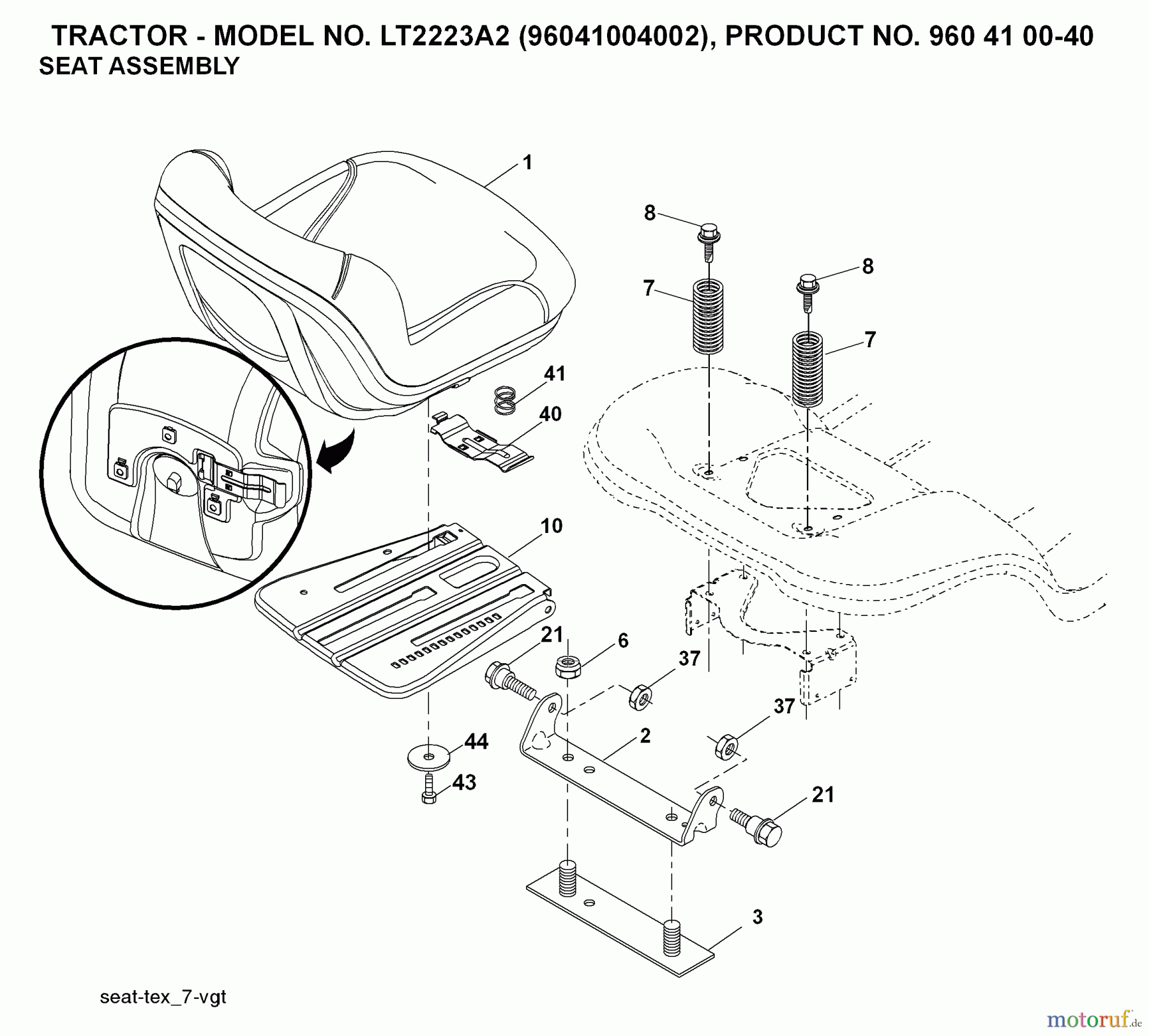 TRACTOR - MODEL NO. LT2223A2 (96041004002), PRODUCT NO. 960 41 00-40
SEAT ASSEMBLY

1
8
8
7
7
41
40
10
21
6
37
37
2
44
43
21
3

seat-tex_7-vgt

motoruf.de