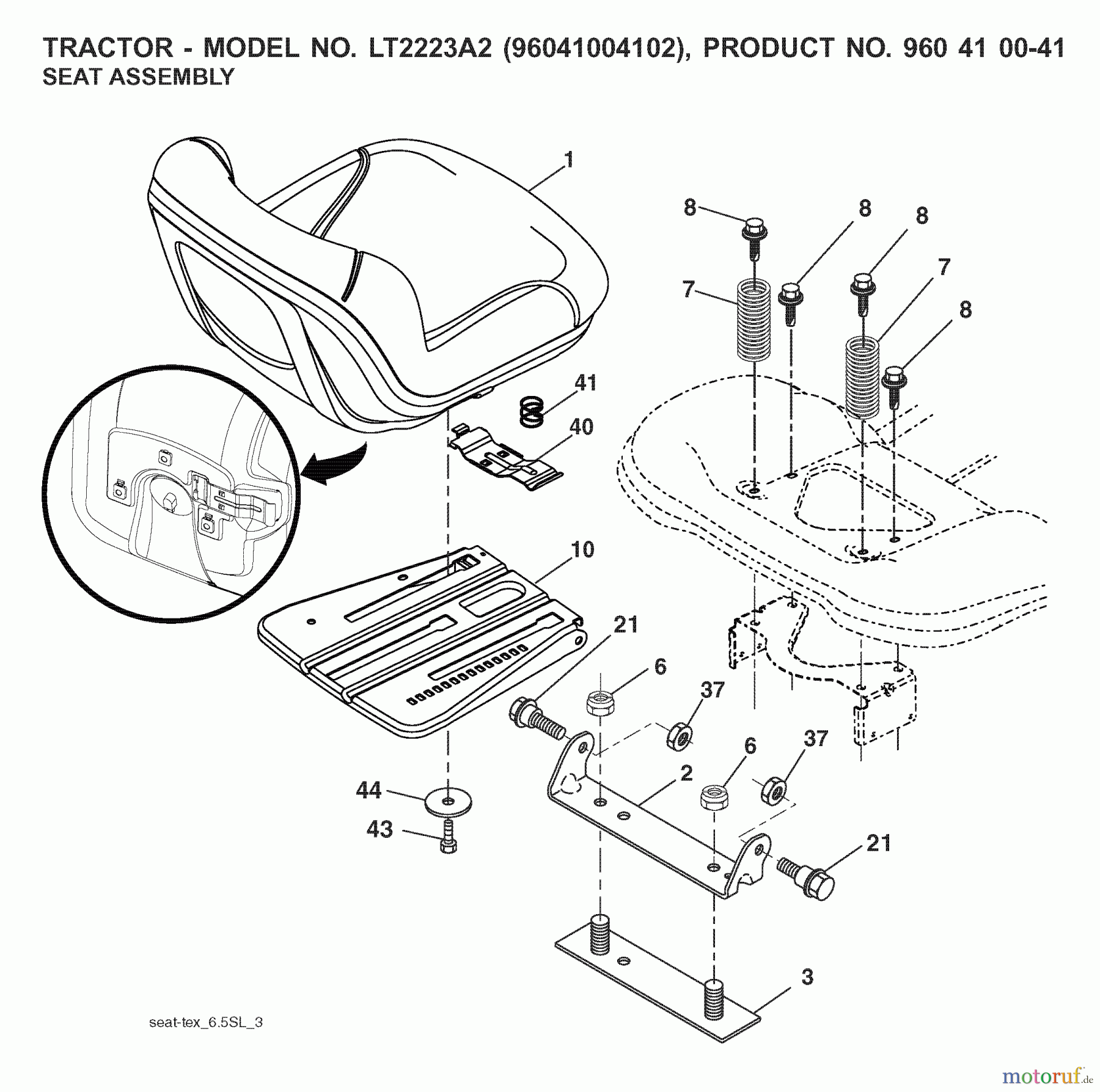 TRACTOR - MODEL NO. LT2223A2 (96041004102), PRODUCT NO. 960 41 00-41
SEAT ASSEMBLY

1
8
8
8
7
7
8
41
40
10
21
6
37
6
37
2
44
43
21
3

seat-tex_6.5SL_3

motoruf.de