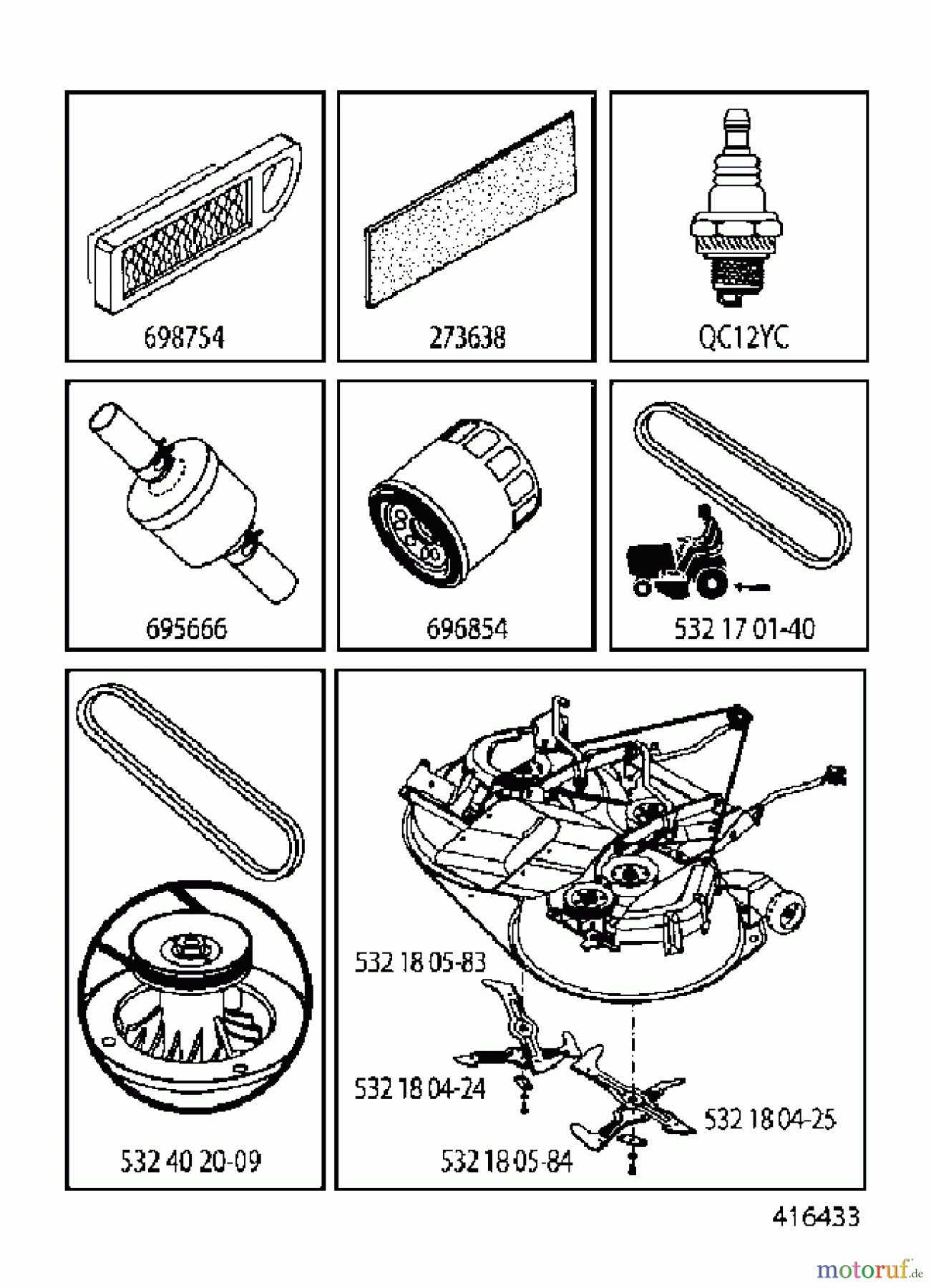 698754

273638

QC12YC

695666

696854

532 17 01-40

532 40 20-09

532 18 05-83

532 18 04-24

532 18 04-25

532 18 05-84

416433

motoruf.de