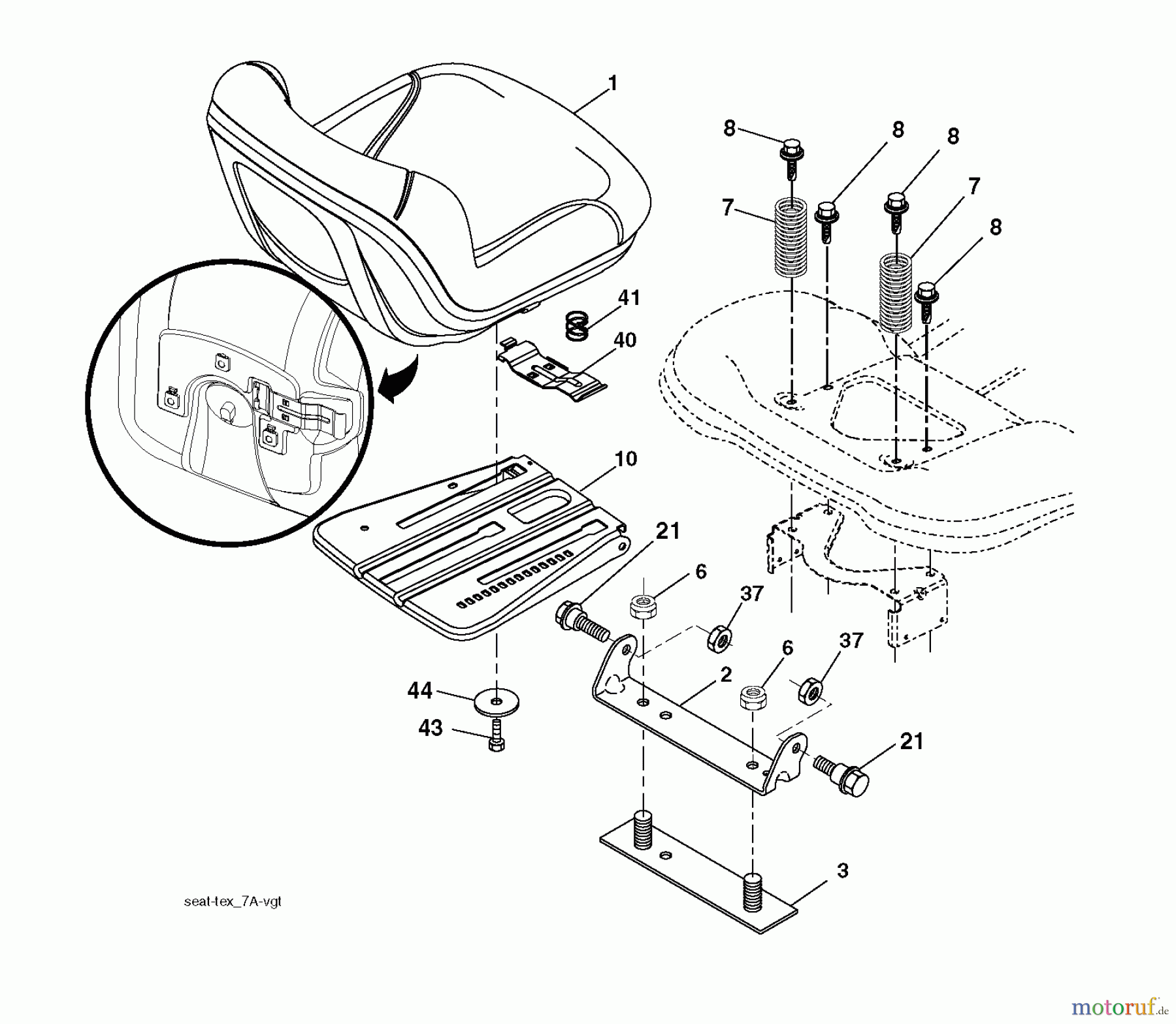 1
8
8
8
7
7
8
41
40
10
21
6
37
6
37
2
44
43
21
3
seat-tex_7A-vgt
motoruf.de