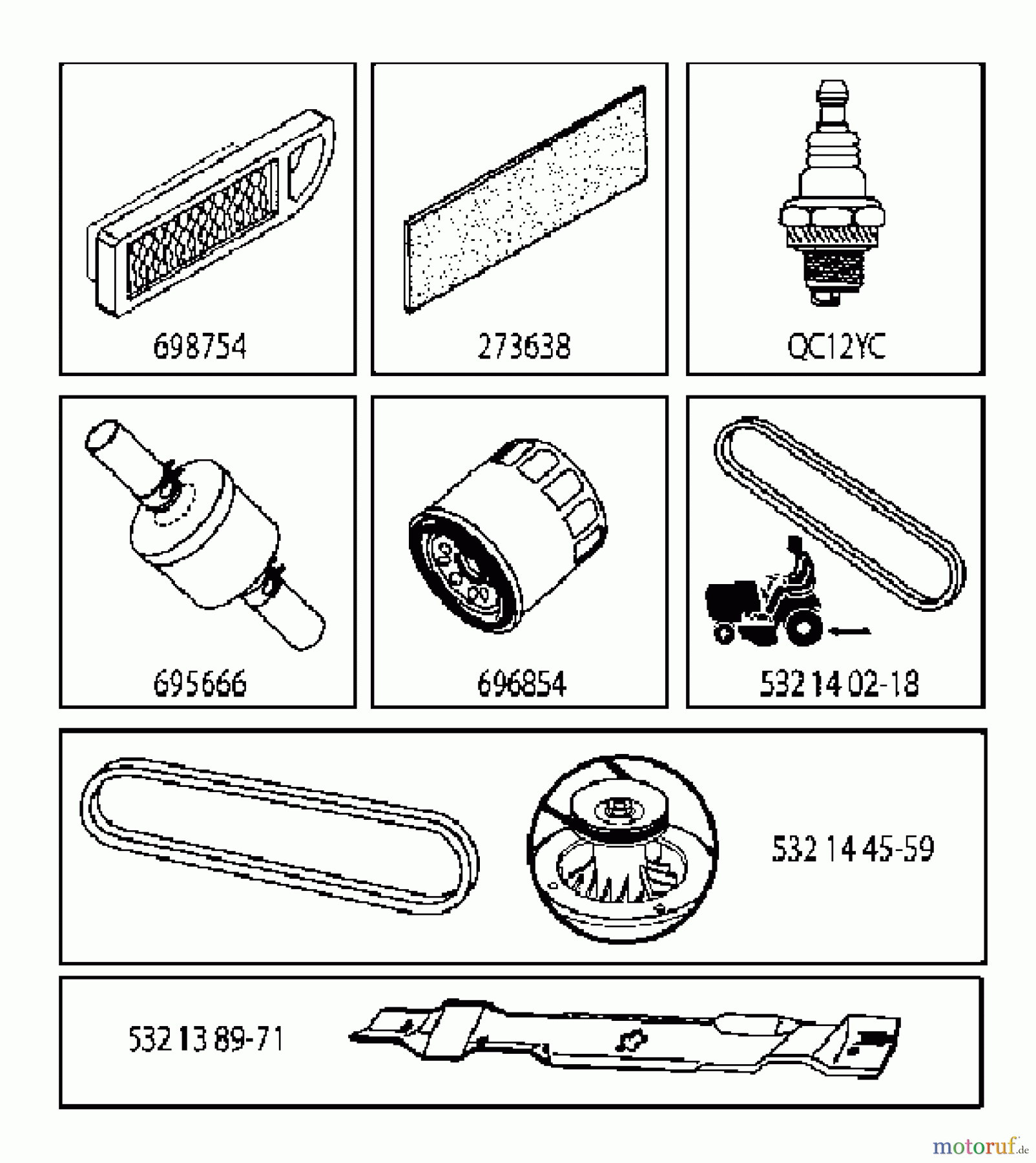 698754

273638

QC12YC

695666

696854

532 14 02-18

532 14 45-59

532 13 89-71

motoruf.de