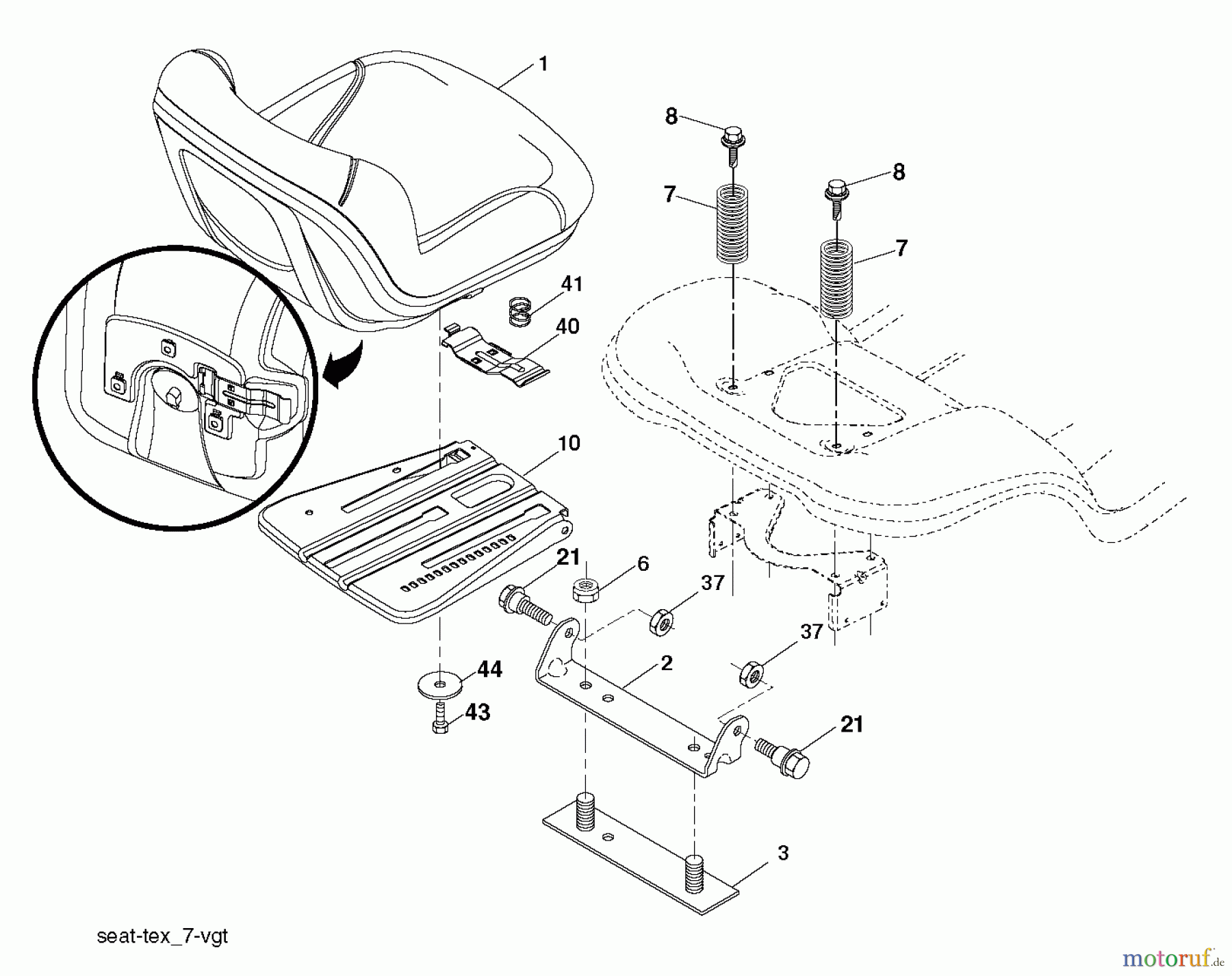 1
8
8
7
7
41
40
10
21
6
37
37
2
44
43
21
3
seat-tex_7-vgt
motoruf.de