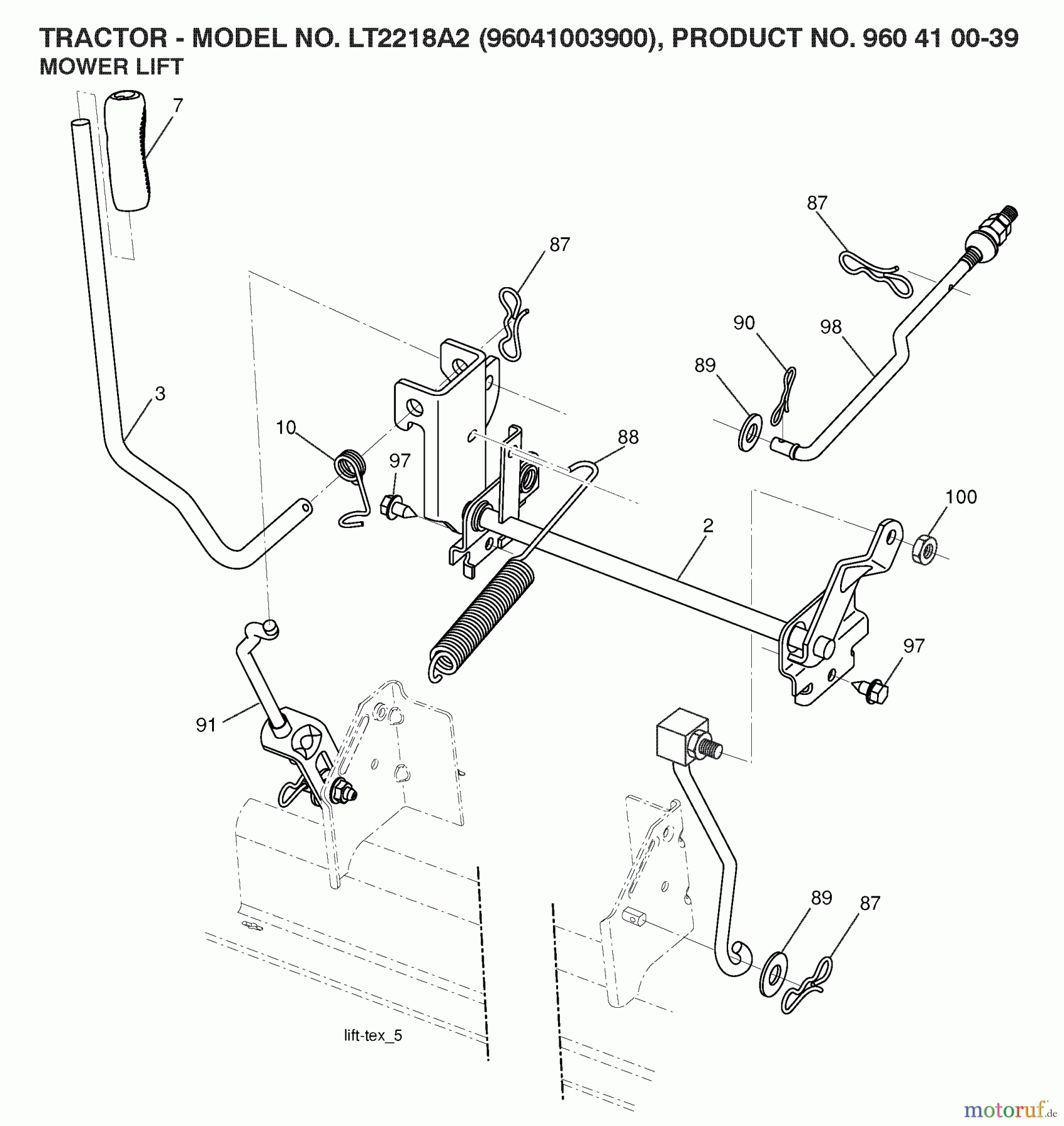 TRACTOR - MODEL NO. LT2218A2 (96041003900), PRODUCT NO. 960 41 00-39
MOWER LIFT

7

87

87

90

98

89

3

10

97

88

100

2

97

91

89

87

lift-tex_5

motoruf.de