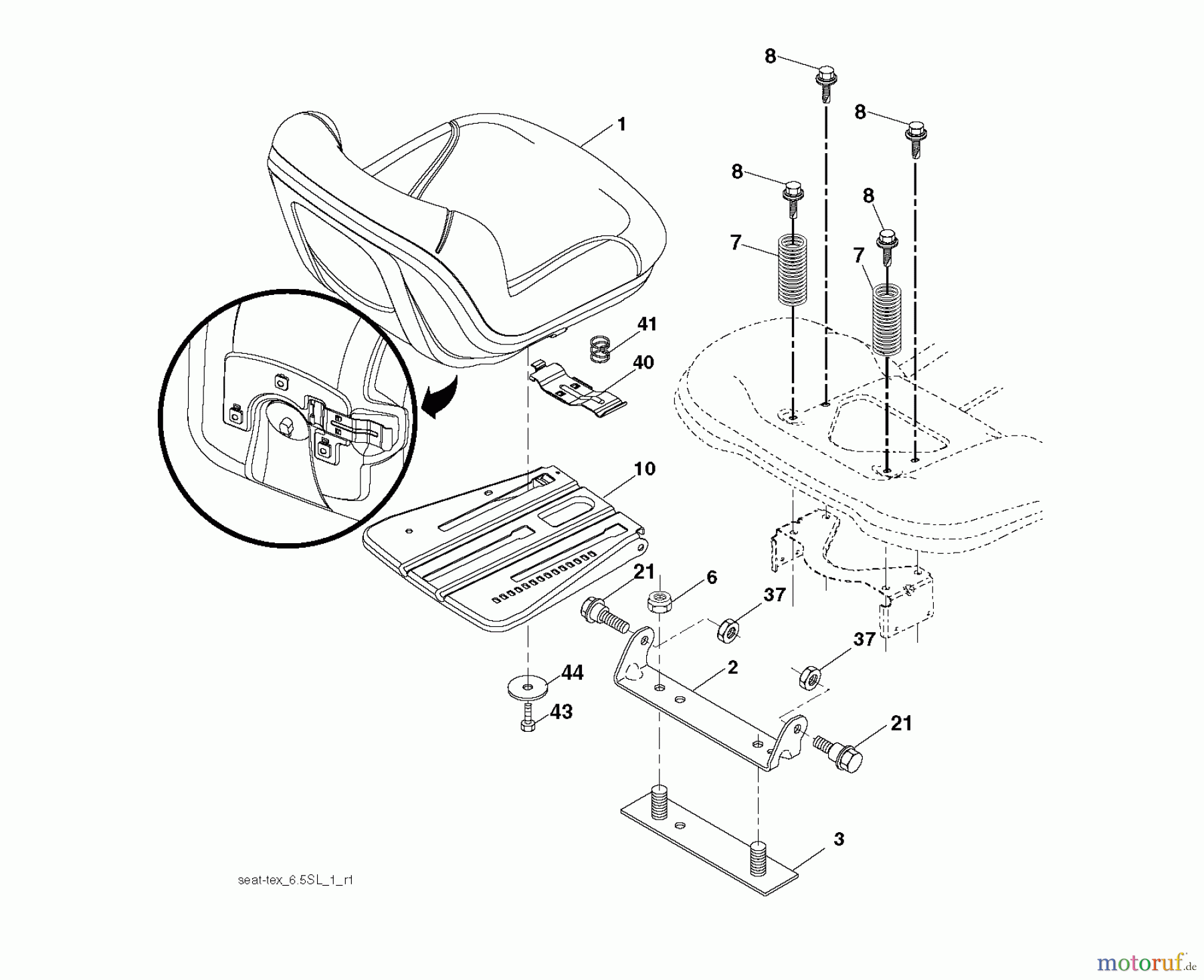 8

8

1

8

8

7

7

41

40

10

21

6

37

37

2

44

43

21

3

seat-tex_6.5SL_1_r1

motoruf.de