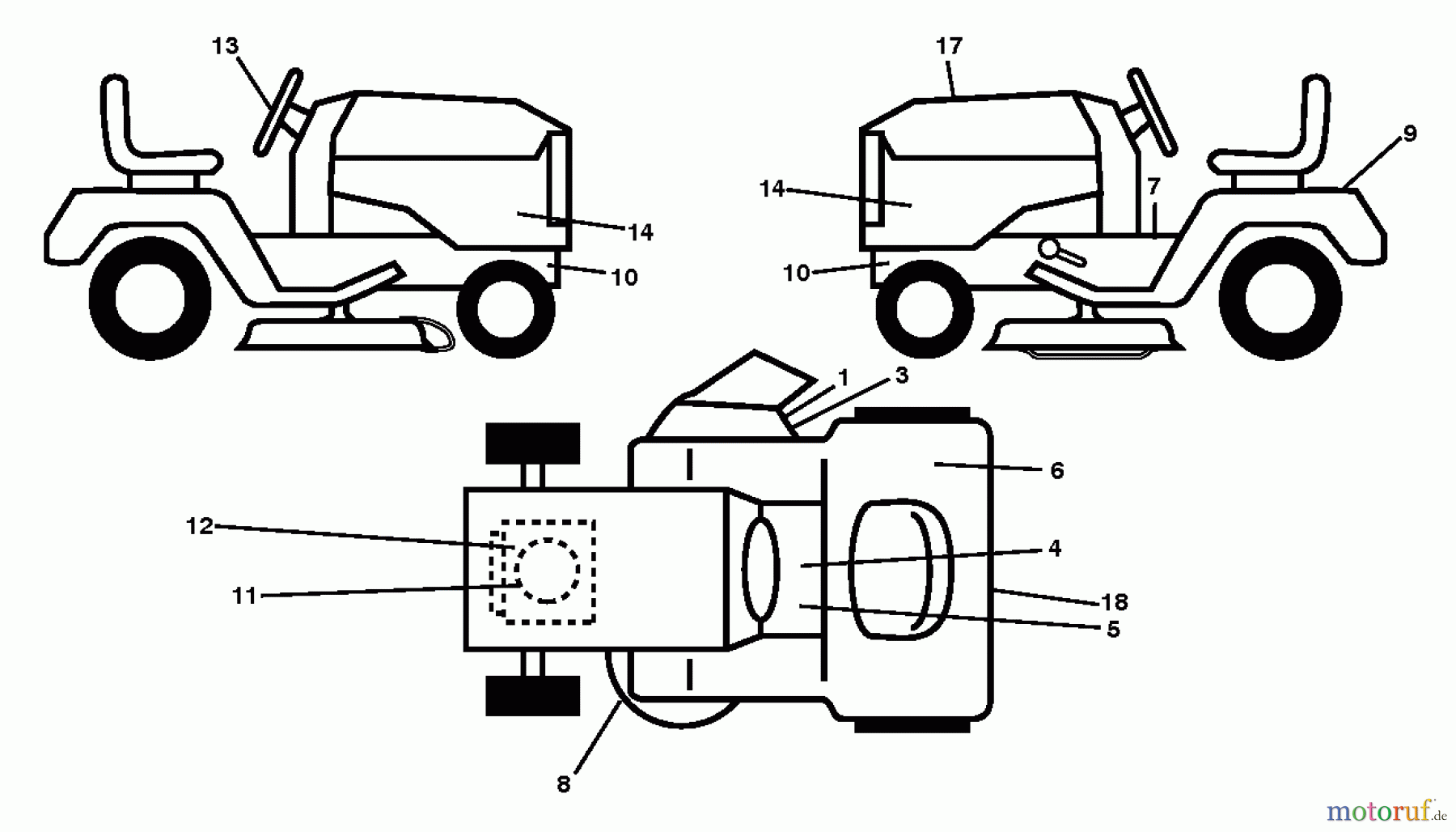 13
14
10
17
9
14
7
10
1
3
6
12
4
11
18
5
8
motoruf.de