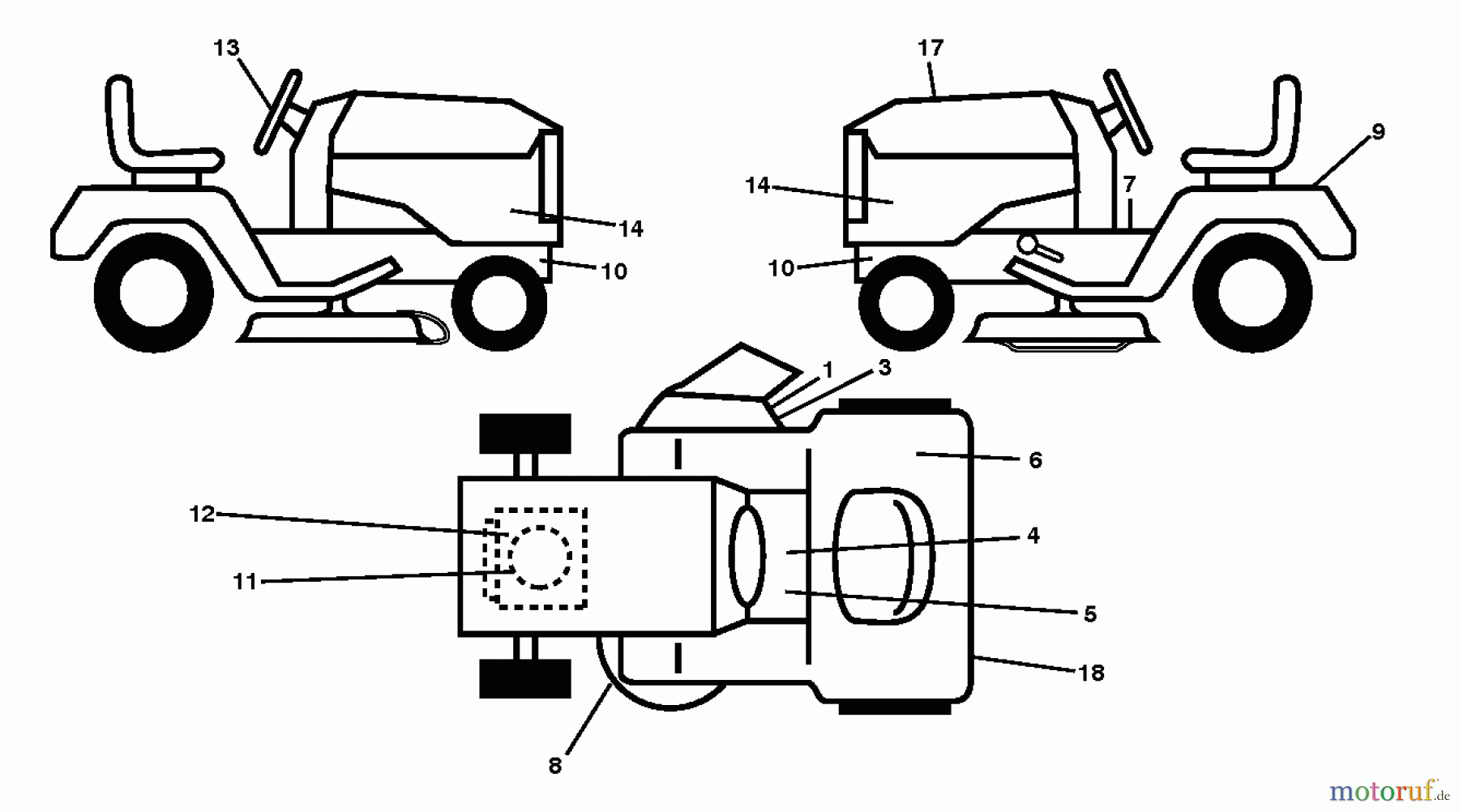 13
14
10
17
9
14
7
10
1
3
6
12
4
11
5
18
8
motoruf.de