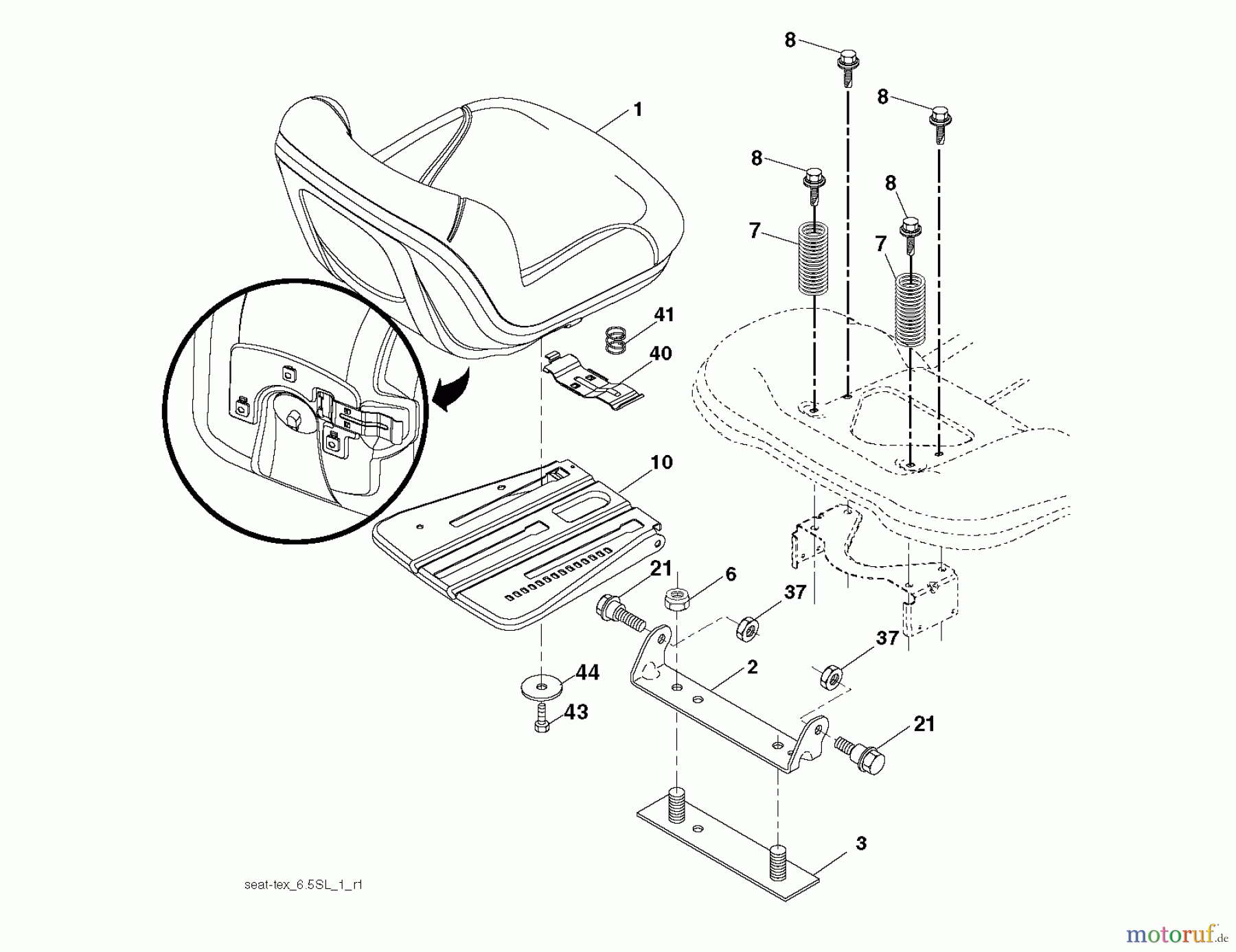 8
8
1
8
8
7
7
41
40
10
21
6
37
37
2
44
43
21
3
seat-tex_6.5SL_1_r1
motoruf.de