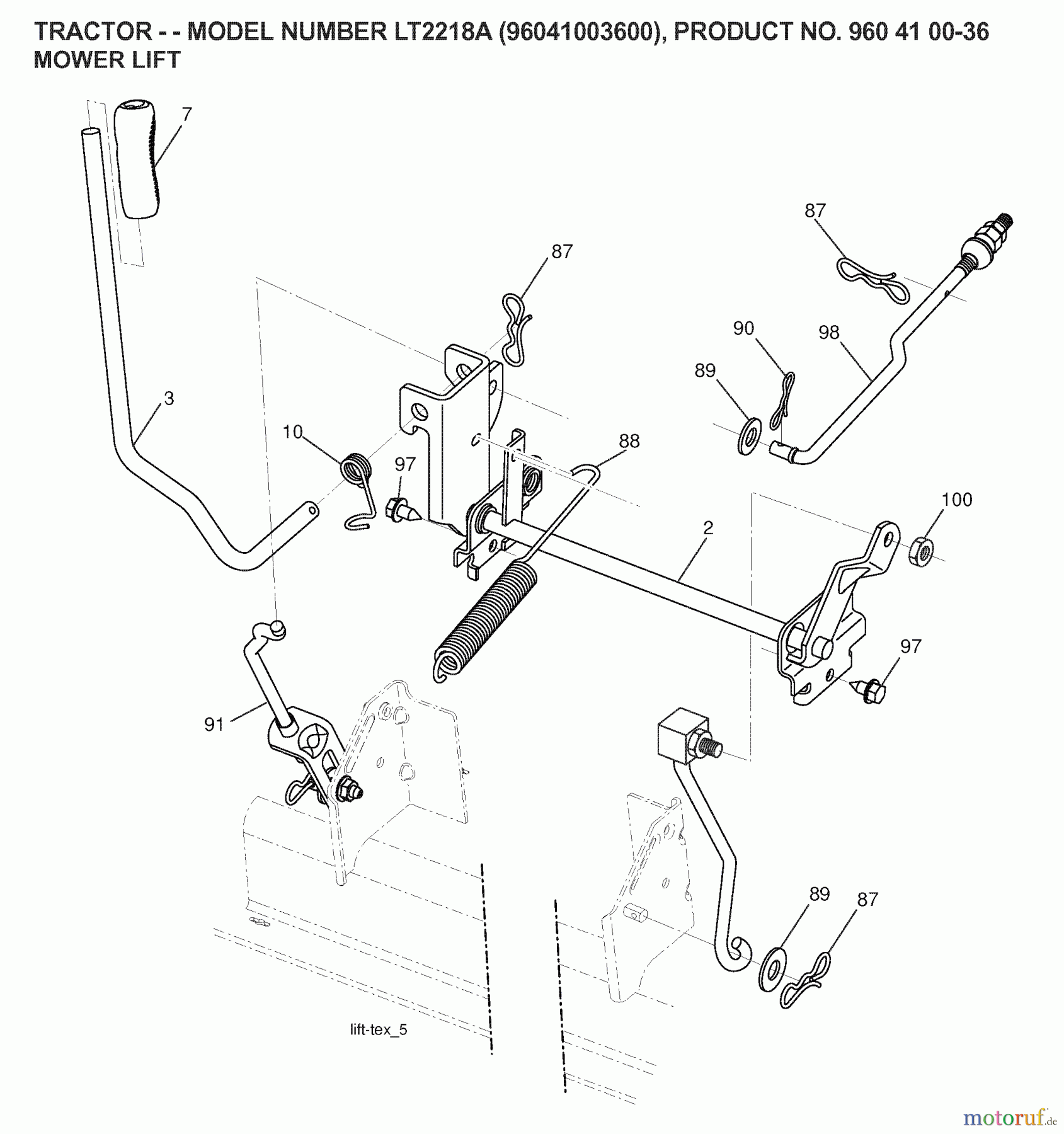 TRACTOR - - MODEL NUMBER LT2218A (96041003600), PRODUCT NO. 960 41 00-36
MOWER LIFT

7

87

87

90

98

89

3

10

97

88

100

2

97

91

89

87

lift-tex_5

motoruf.de