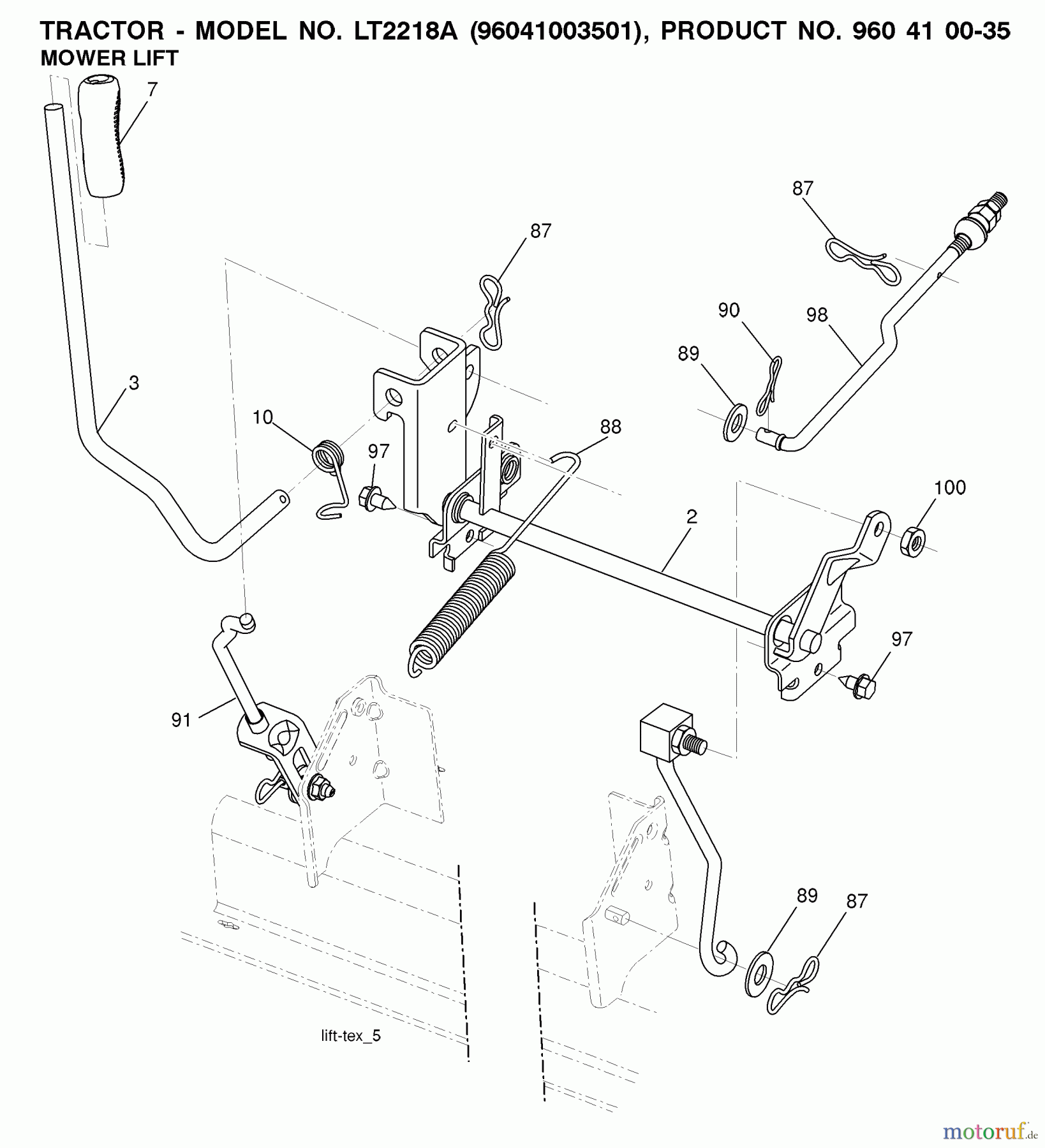 TRACTOR - MODEL NO. LT2218A (96041003501), PRODUCT NO. 960 41 00-35
MOWER LIFT

7
87
87
90
98
89
3
10
97
88
100
2
97
91
89
87

lift-tex_5

motoruf.de