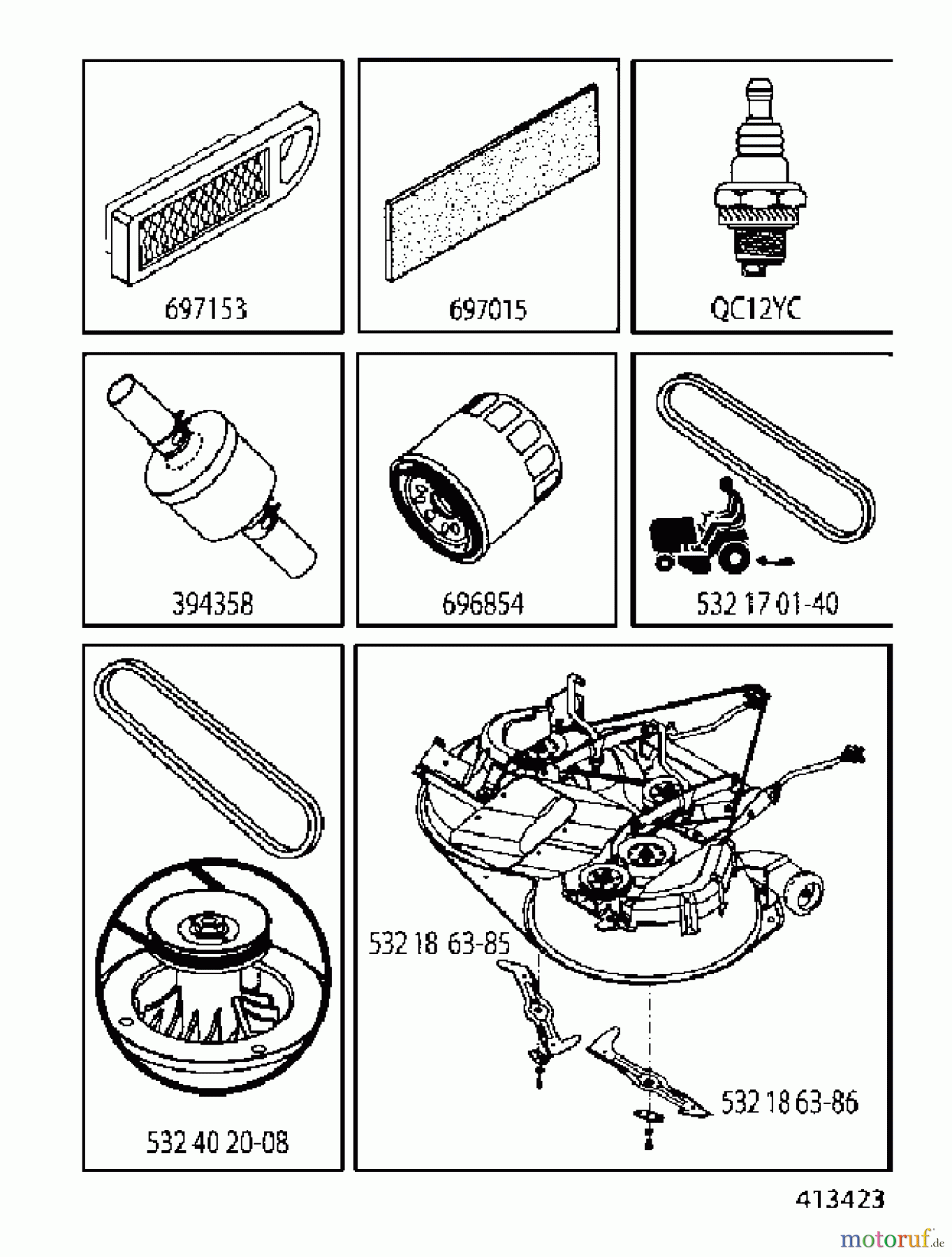 697153

697015

QC12YC

394358

696854

532 17 01-40

532 40 20-08

532 18 63-85

532 18 63-86

413423

motoruf.de